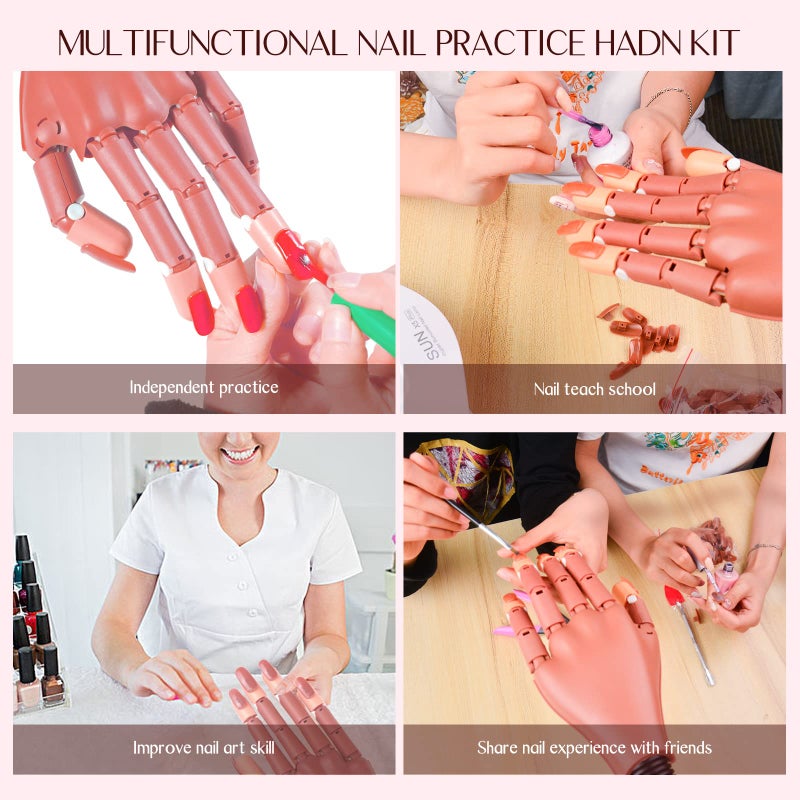 MULTIFUNCTIONAL NAIL PRACTICE HADN KIT

Independent practice

SUN

Nail teach school

Improve nail art skill

Share nail experience with friends