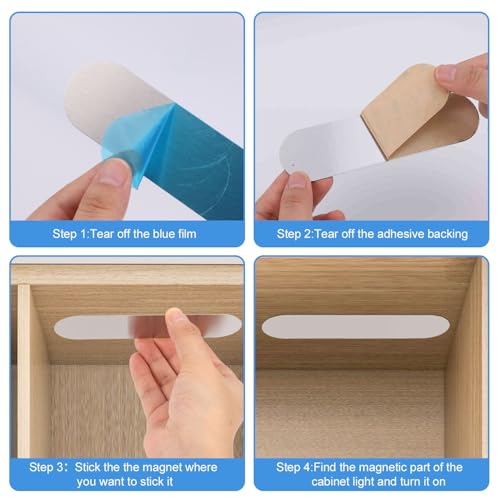 Step 1:Tear off the blue film

Step 2:Tear off the adhesive backing

Step 3: Stick the the magnet where you want to stick it

Step 4:Find the magnetic part of the cabinet light and turn it on