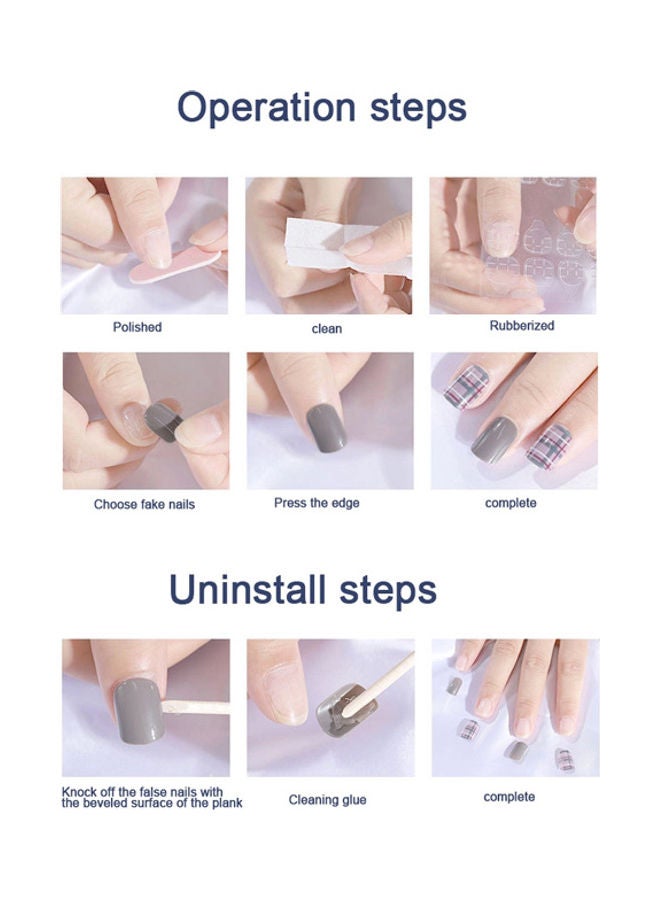 Operation steps

Polished

clean

Rubberized

Choose fake nails

Press the edge

complete

Uninstall steps

Knock off the false nails with the beveled surface of the plank

Cleaning glue

complete