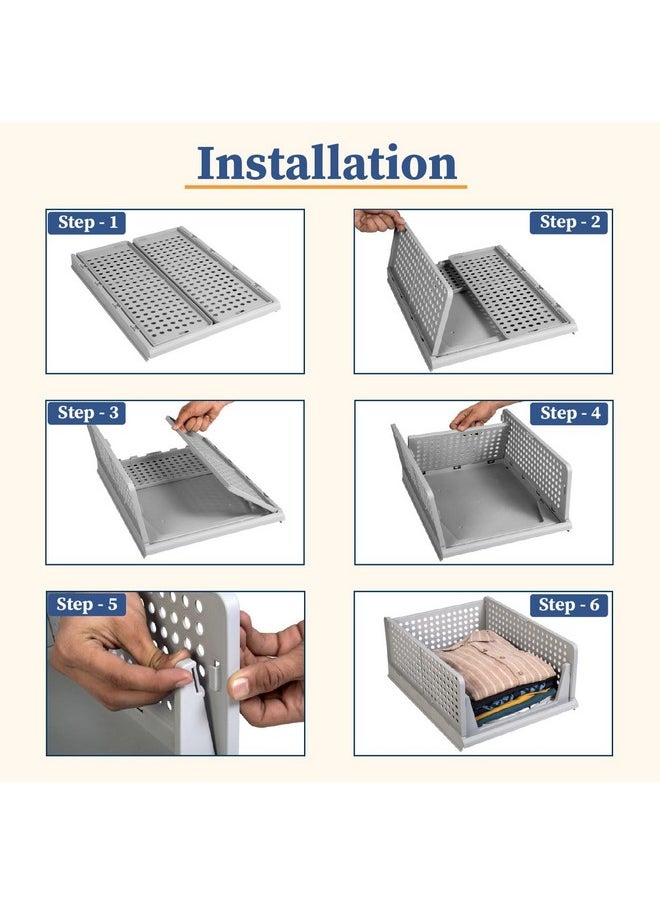 Installation

Step - 1

Step - 2

Step - 3

Step - 4

Step - 5

Step - 6