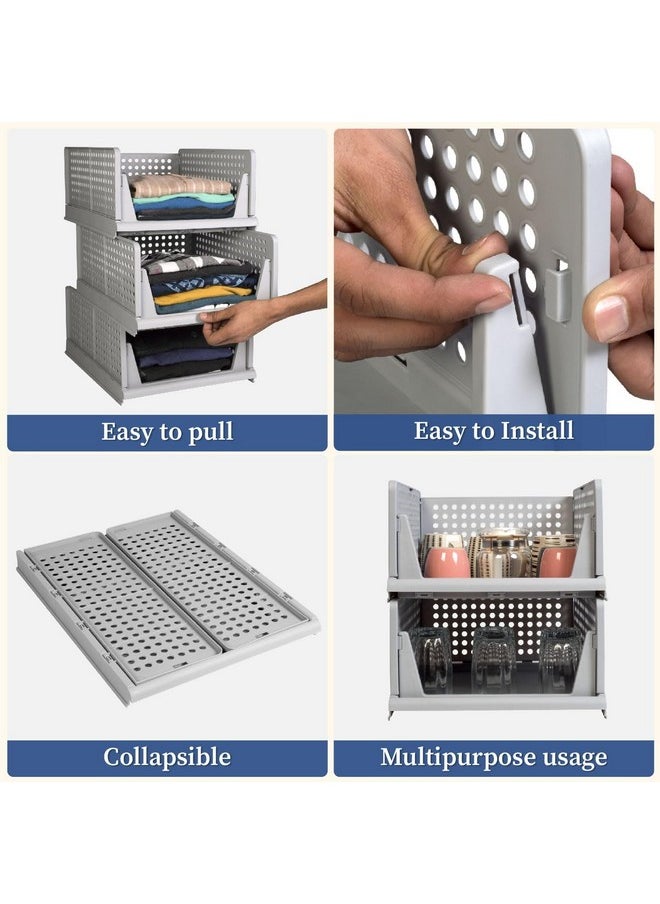 Easy to pull

Easy to Install

Collapsible

Multipurpose usage