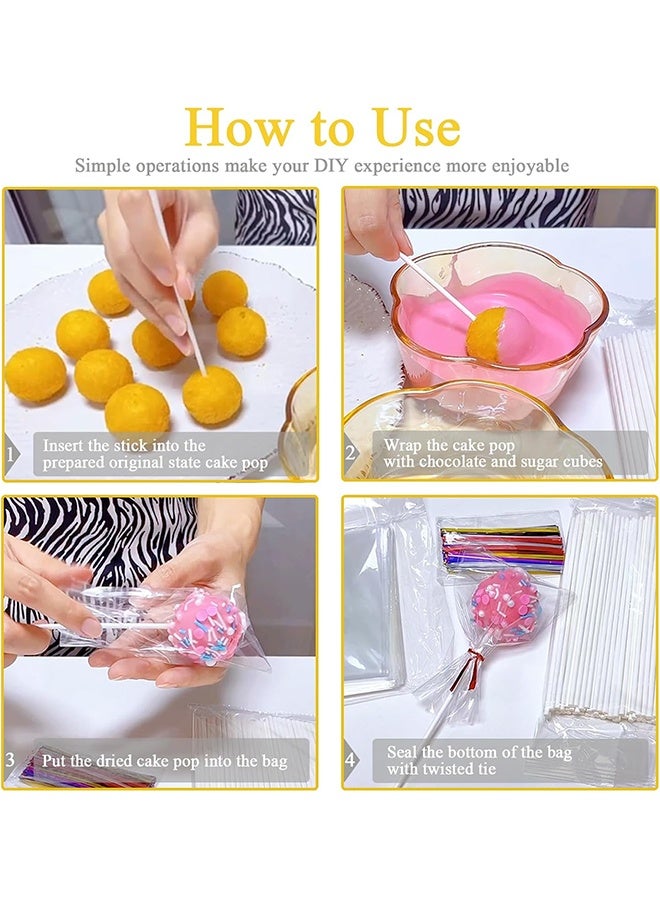 How to Use

Simple operations make your DIY experience more enjoyable

1 Insert the stick into the prepared original state cake pop

2 Wrap the cake pop with chocolate and sugar cubes

3 Put the dried cake pop into the bag

4 Seal the bottom of the bag with twisted tie