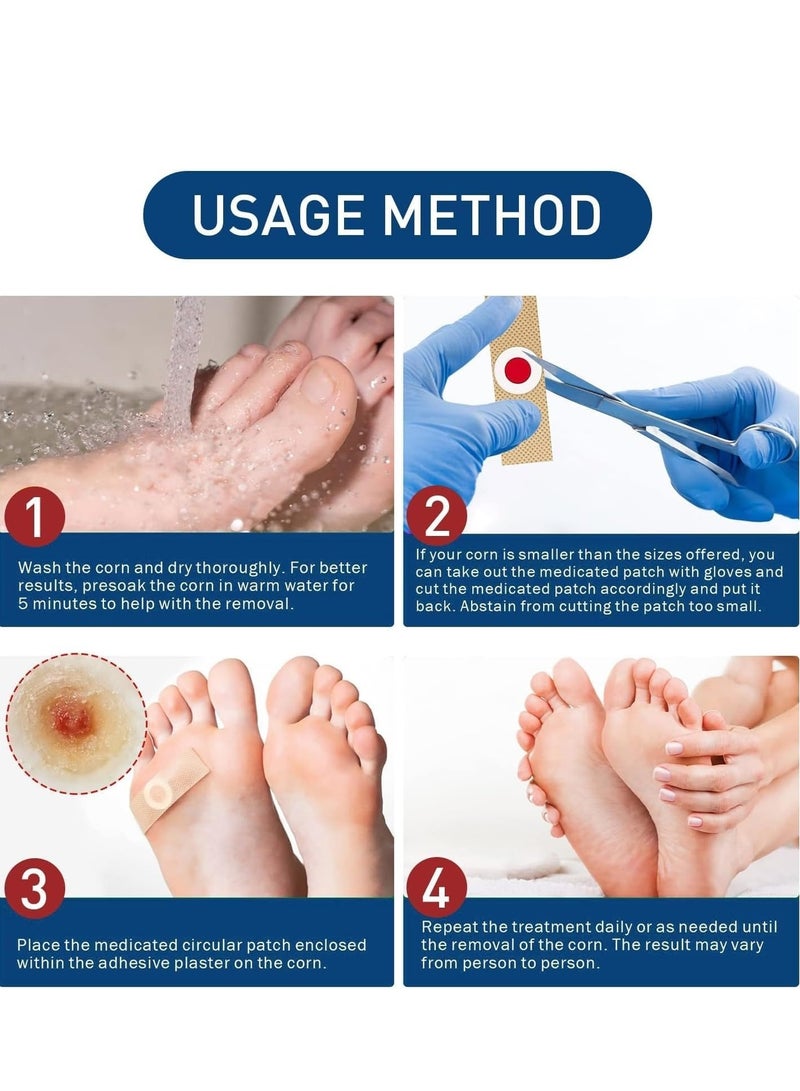 USAGE METHOD

1

Wash the corn and dry thoroughly. For better results, presoak the corn in warm water for 5 minutes to help with the removal.

2

If your corn is smaller than the sizes offered, you can take out the medicated patch with gloves and cut the medicated patch accordingly and put it back. Abstain from cutting the patch too small.

3

Place the medicated circular patch enclosed within the adhesive plaster on the corn.

4

Repeat the treatment daily or as needed until the removal of the corn. The result may vary from person to person.