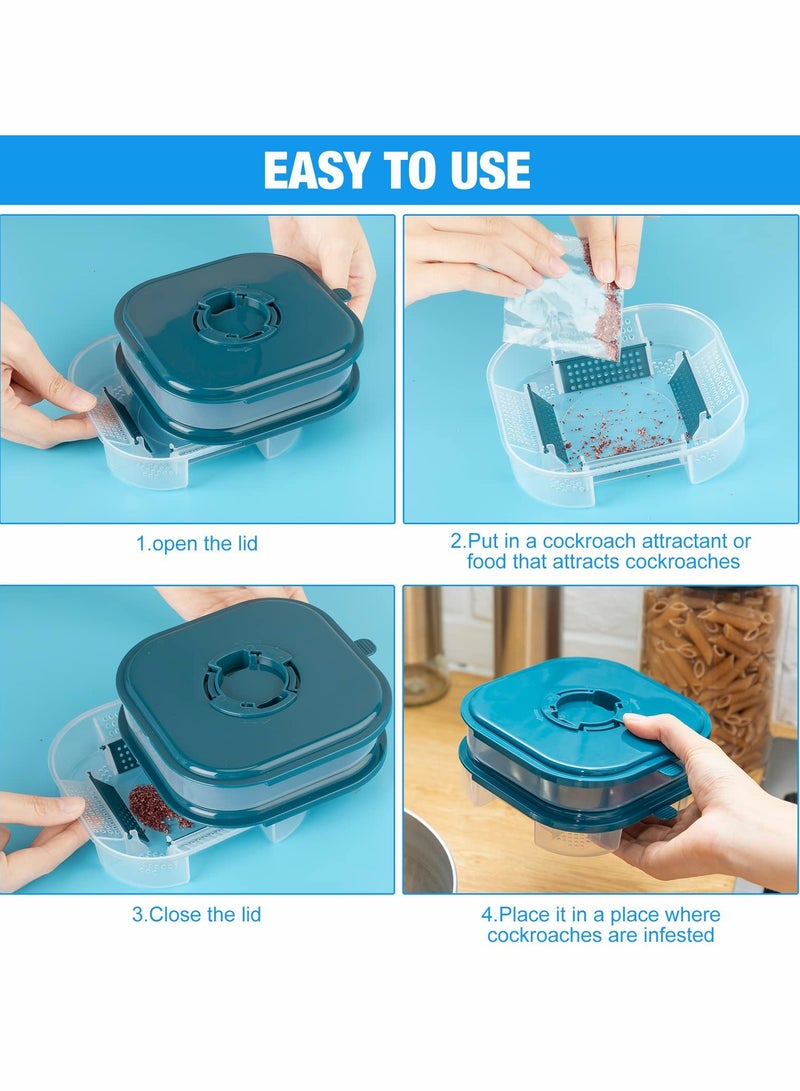 EASY TO USE

1.open the lid

2.Put in a cockroach attractant or food that attracts cockroaches

3.Close the lid

4.Place it in a place where cockroaches are infested