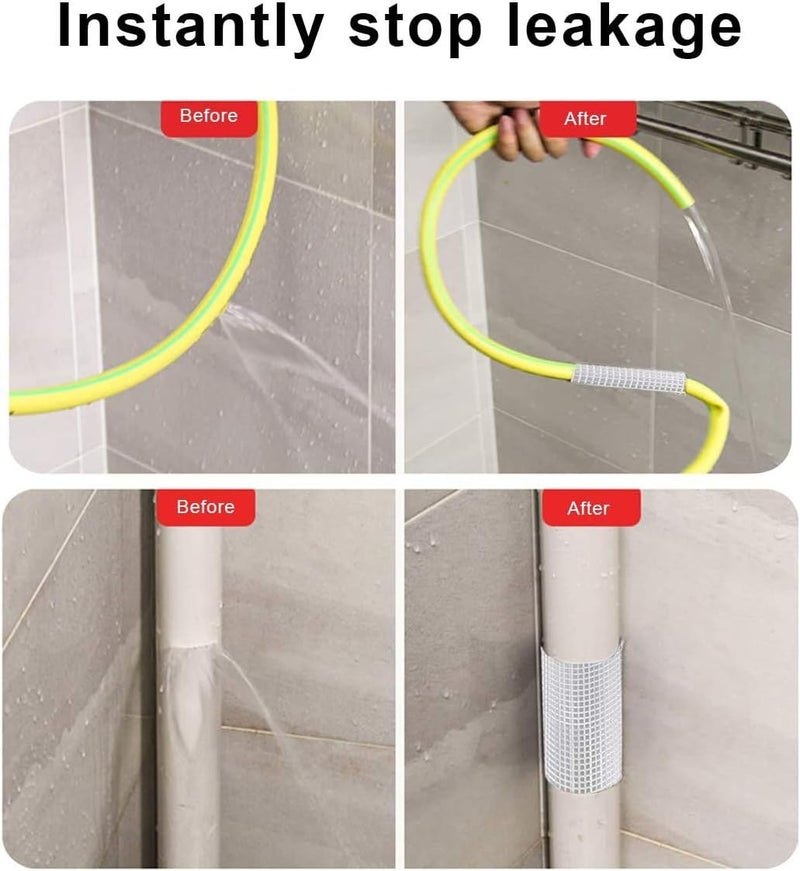 Instantly stop leakage

Before

After

Before

After