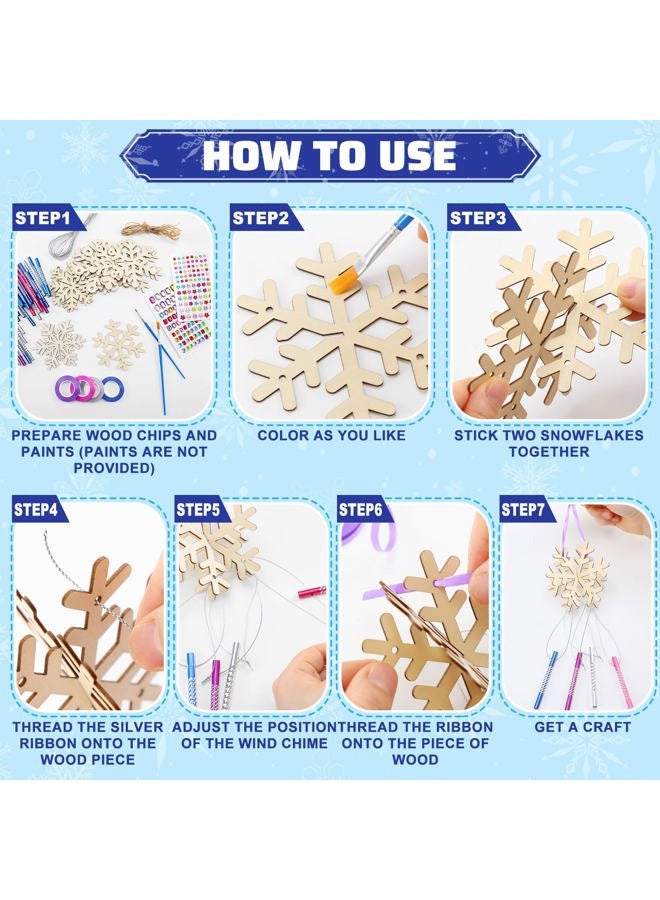 HOW TO USE

STEP1
PREPARE WOOD CHIPS AND PAINTS (PAINTS ARE NOT PROVIDED)

STEP2
COLOR AS YOU LIKE

STEP3
STICK TWO SNOWFLAKES TOGETHER

STEP4
THREAD THE SILVER RIBBON ONTO THE WOOD PIECE

STEP5
ADJUST THE POSITION OF THE WIND CHIME

STEP6
THREAD THE RIBBON ONTO THE PIECE OF WOOD

STEP7
GET A CRAFT