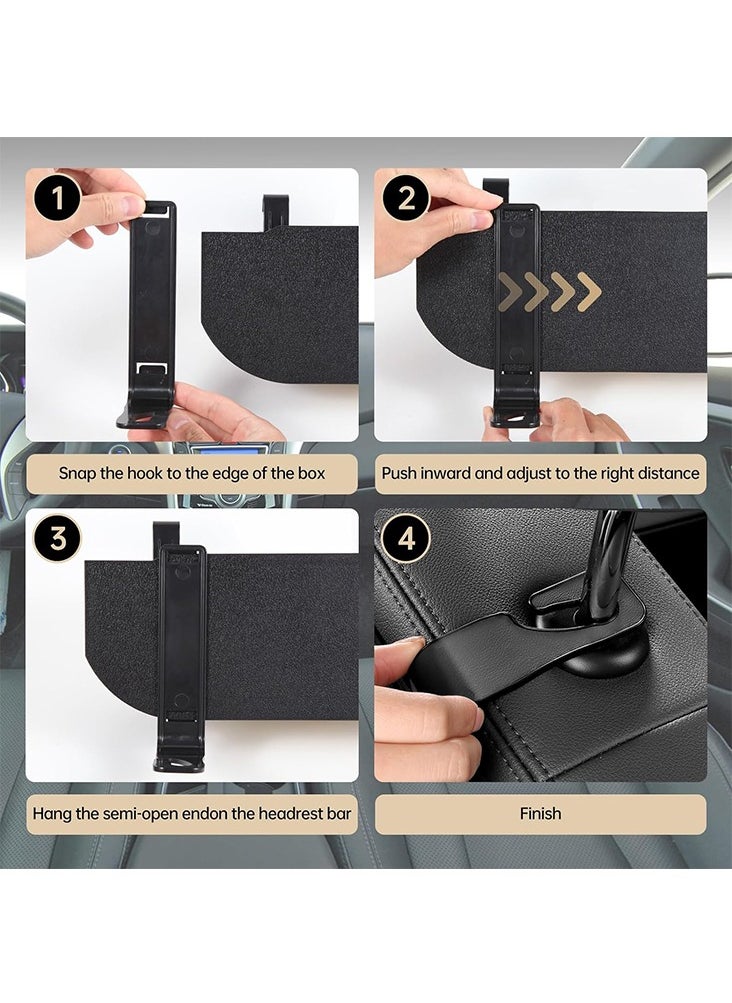 1
Snap the hook to the edge of the box

2
Push inward and adjust to the right distance

3
Hang the semi-open endon the headrest bar

4
Finish