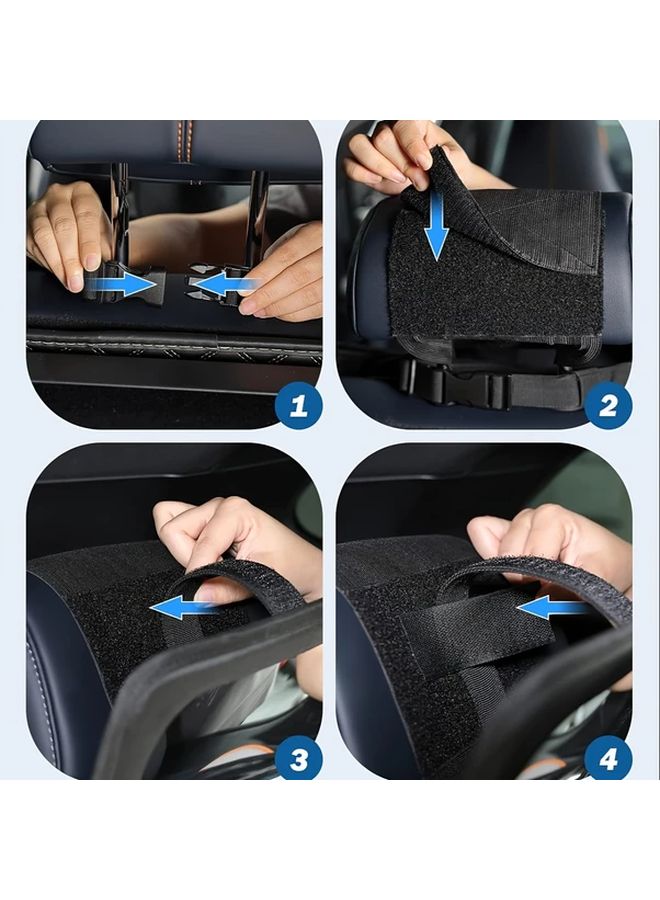 1
2
3
4