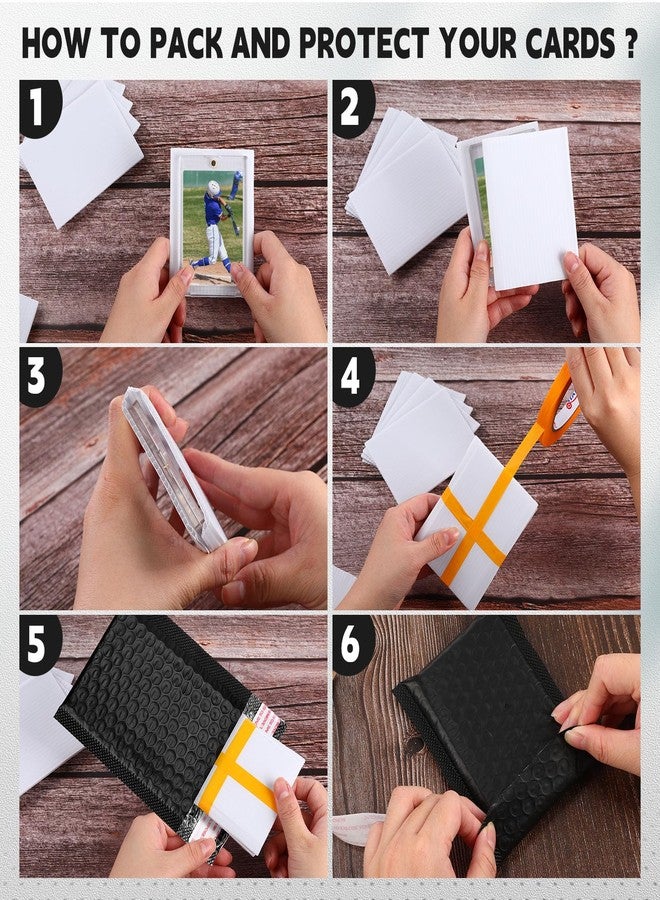 HOW TO PACK AND PROTECT YOUR CARDS ?

1

2

3

4

5

6