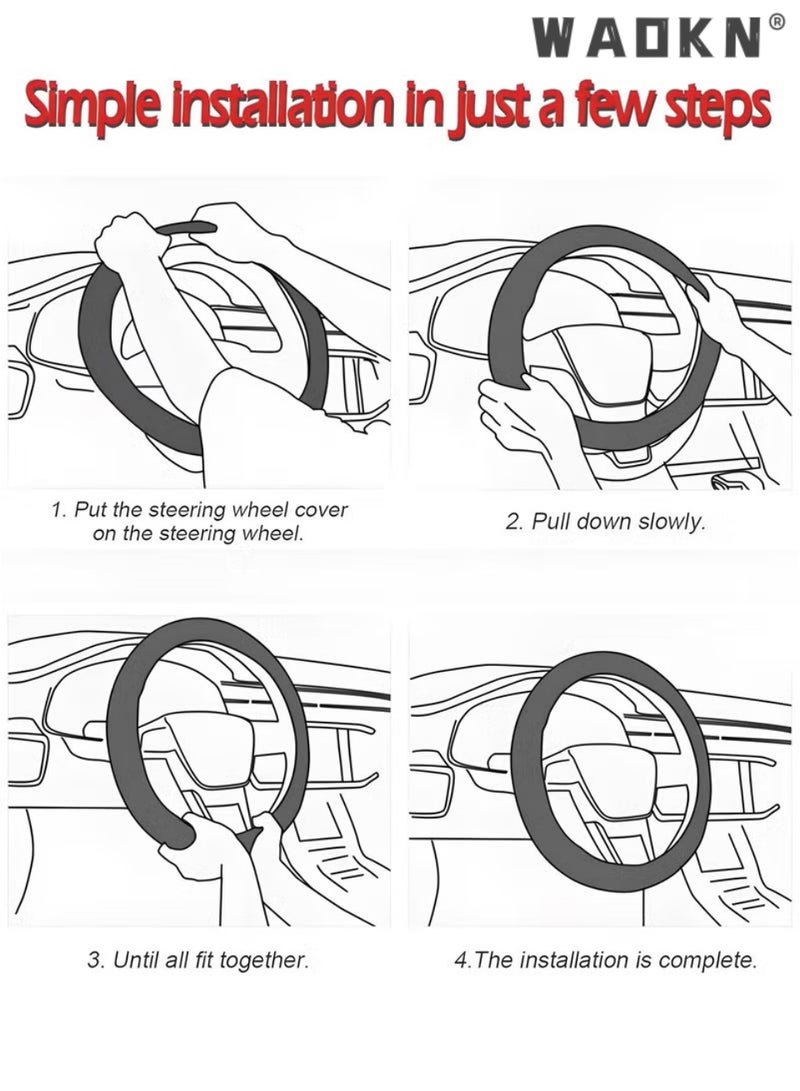 WAOKN®

Simple installation in just a few steps

1. Put the steering wheel cover on the steering wheel.

2. Pull down slowly.

3. Until all fit together.

4.The installation is complete.