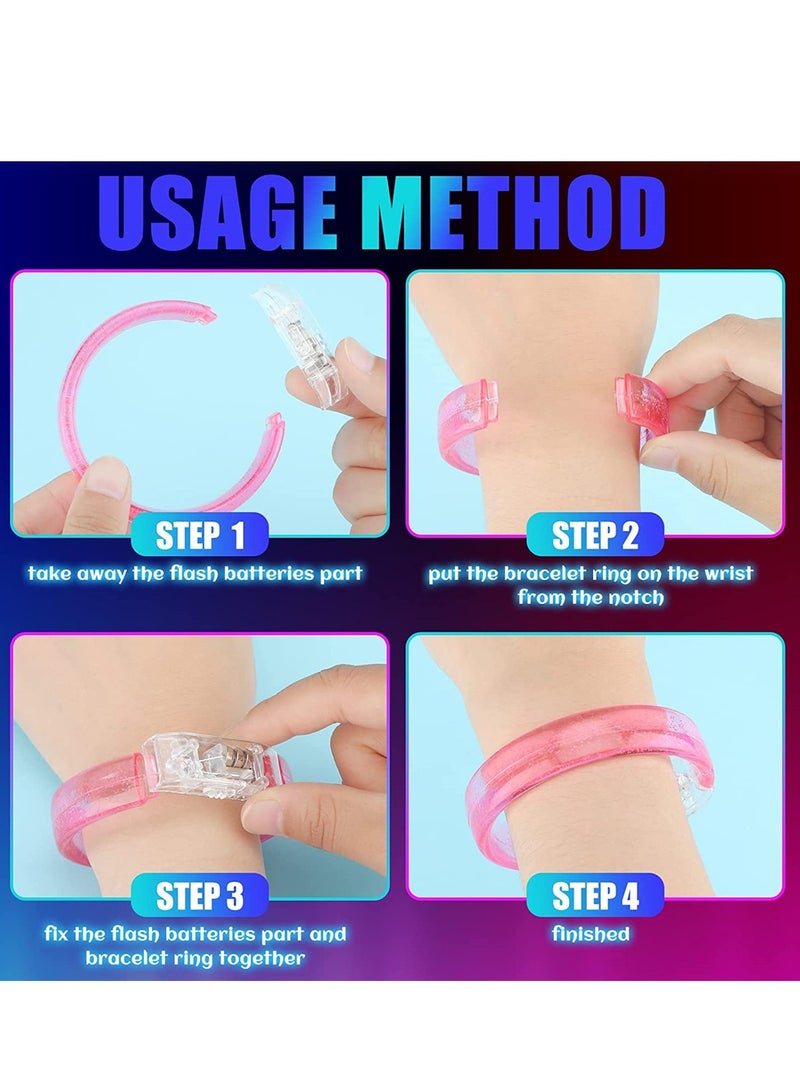 USAGE METHOD

STEP 1
take away the flash batteries part

STEP 2
put the bracelet ring on the wrist from the notch

STEP 3
fix the flash batteries part and bracelet ring together

STEP 4
finished