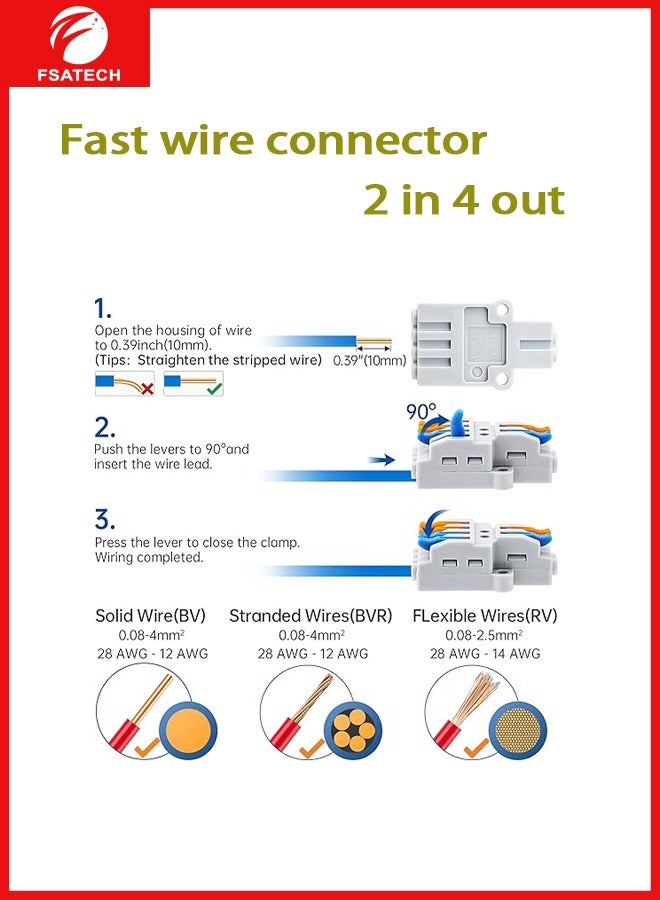 FSATECH

Fast wire connector

2 in 4 out

1.
Open the housing of wire to 0.39inch(10mm).
(Tips: Straighten the stripped wire) 0.39"(10mm)

2.
Push the levers to 90°and insert the wire lead.

90°

3.
Press the lever to close the clamp.
Wiring completed.

Solid Wire(BV)
0.08-4mm$^2$
28 AWG - 12 AWG

Stranded Wires(BVR)
0.08-4mm$^2$
28 AWG - 12 AWG

FLexible Wires(RV)
0.08-2.5mm$^2$
28 AWG - 14 AWG