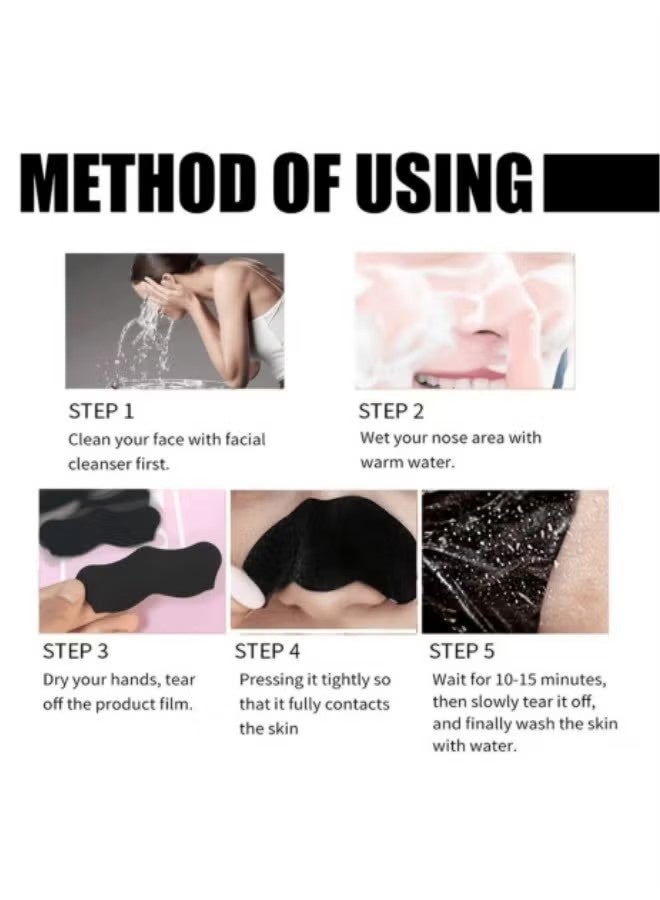 METHOD OF USING

STEP 1
Clean your face with facial cleanser first.

STEP 2
Wet your nose area with warm water.

STEP 3
Dry your hands, tear off the product film.

STEP 4
Pressing it tightly so that it fully contacts the skin

STEP 5
Wait for 10-15 minutes, then slowly tear it off, and finally wash the skin with water.