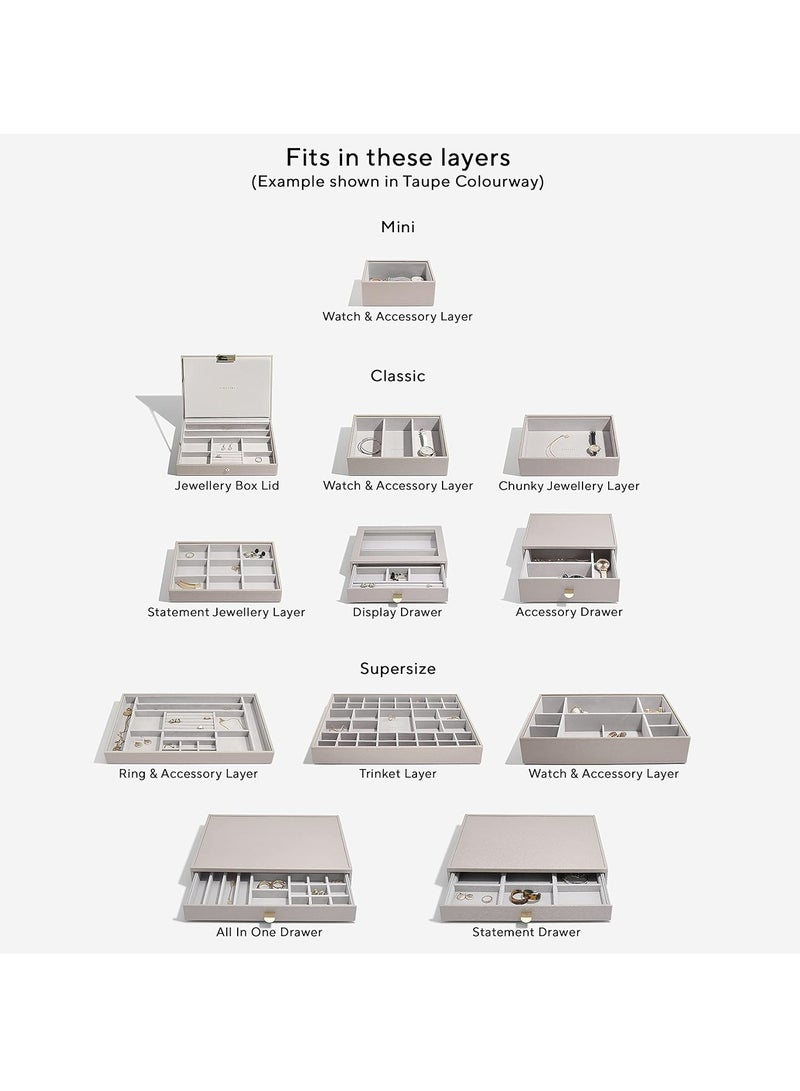 Fits in these layers
(Example shown in Taupe Colourway)

Mini

Watch & Accessory Layer

Classic

Jewellery Box Lid

Watch & Accessory Layer

Chunky Jewellery Layer

Statement Jewellery Layer

Display Drawer

Accessory Drawer

Supersize

Ring & Accessory Layer

Trinket Layer

Watch & Accessory Layer

All In One Drawer

Statement Drawer