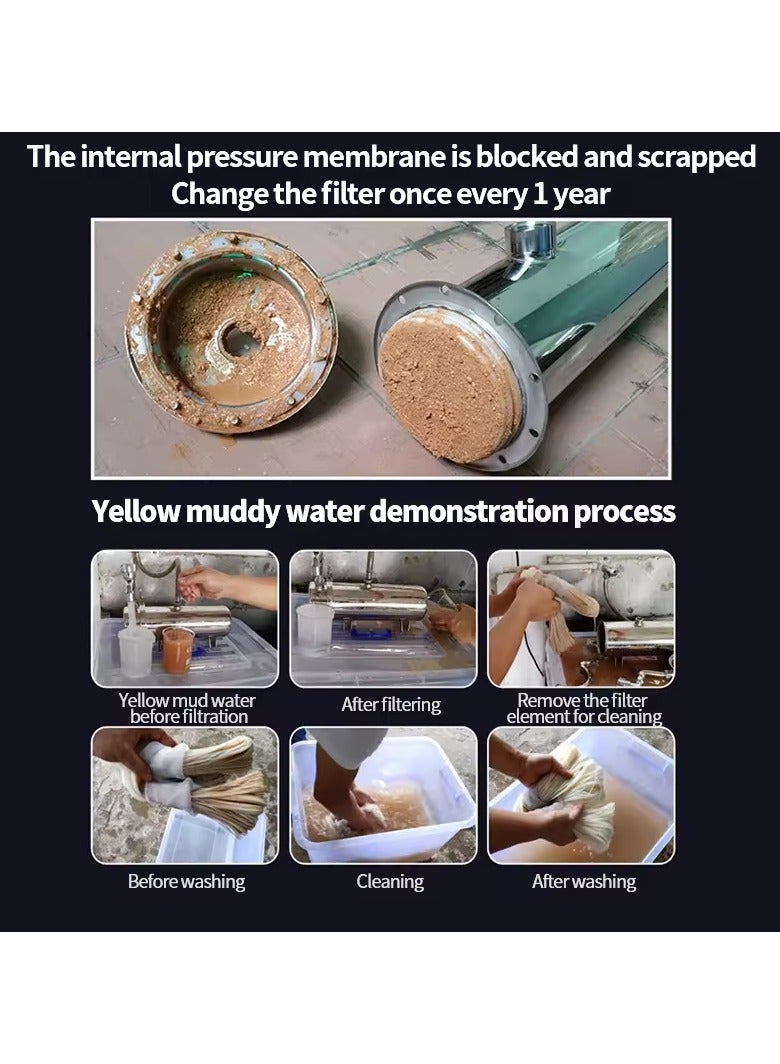 The internal pressure membrane is blocked and scrapped
Change the filter once every 1 year

Yellow muddy water demonstration process

Yellow mud water before filtration

After filtering

Remove the filter element for cleaning

Before washing

Cleaning

After washing