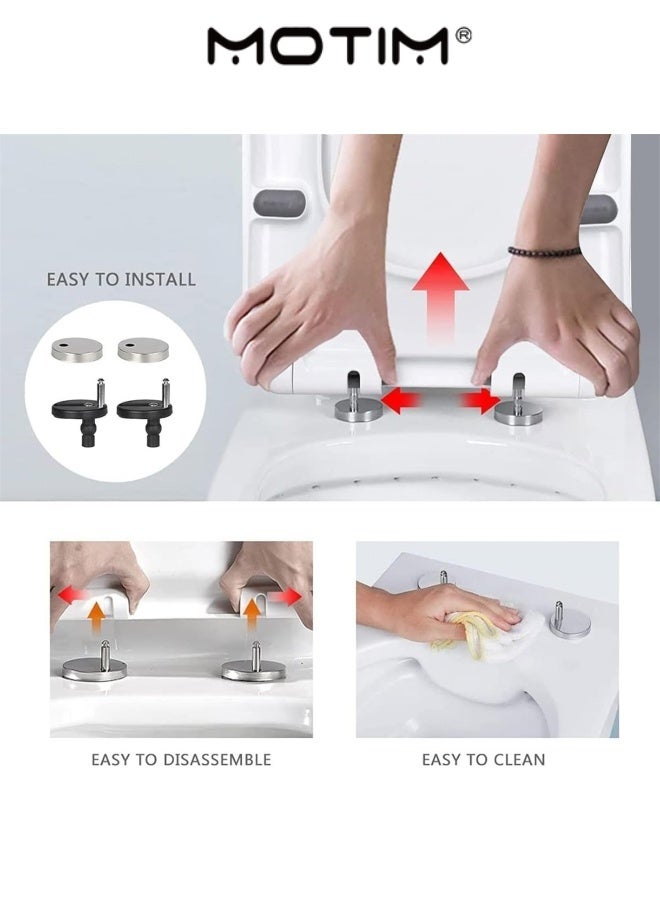 MOTIM®

EASY TO INSTALL

EASY TO DISASSEMBLE

EASY TO CLEAN