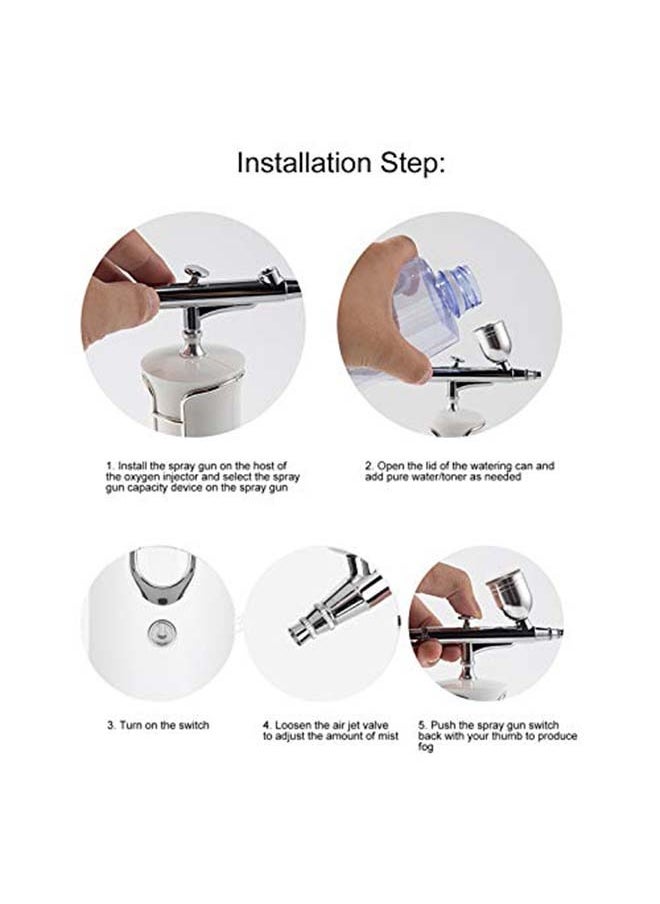 Installation Step:

1. Install the spray gun on the host of the oxygen injector and select the spray gun capacity device on the spray gun

2. Open the lid of the watering can and add pure water/toner as needed

3. Turn on the switch

4. Loosen the air jet valve to adjust the amount of mist

5. Push the spray gun switch back with your thumb to produce fog