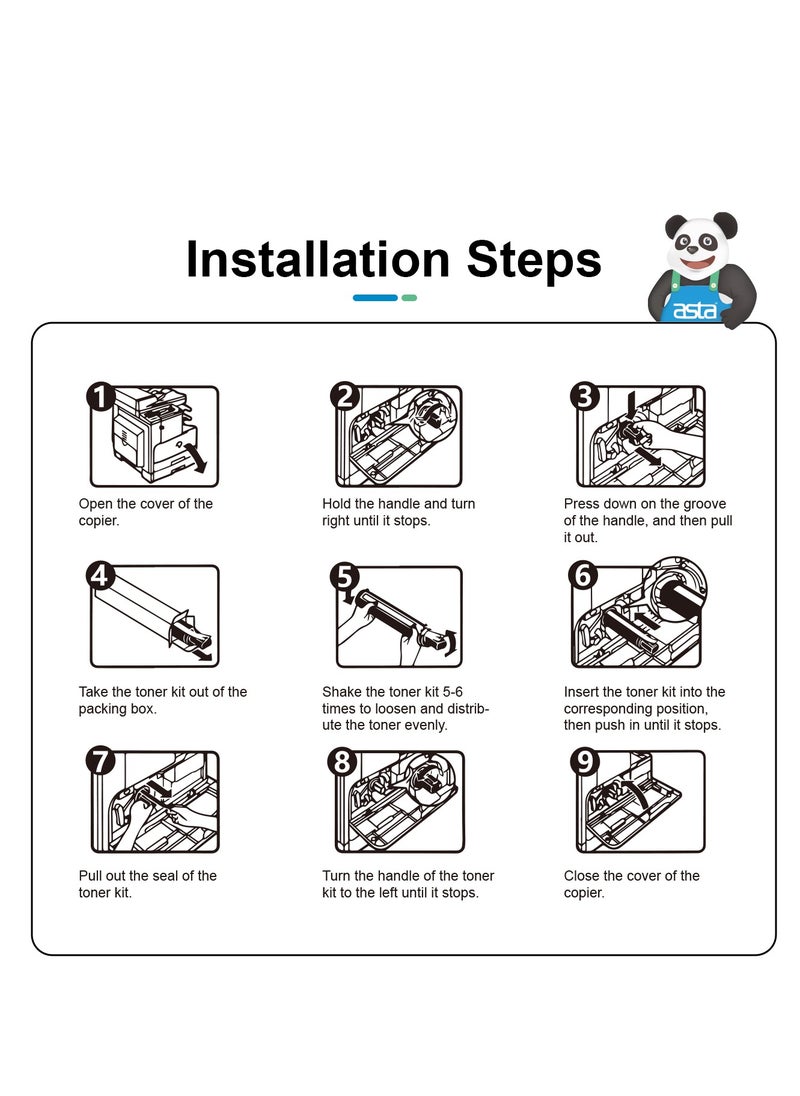 Installation Steps

asta

1
Open the cover of the copier.

2
Hold the handle and turn right until it stops.

3
Press down on the groove of the handle, and then pull it out.

4
Take the toner kit out of the packing box.

5
Shake the toner kit 5-6 times to loosen and distribute the toner evenly.

6
Insert the toner kit into the corresponding position, then push in until it stops.

7
Pull out the seal of the toner kit.

8
Turn the handle of the toner kit to the left until it stops.

9
Close the cover of the copier.