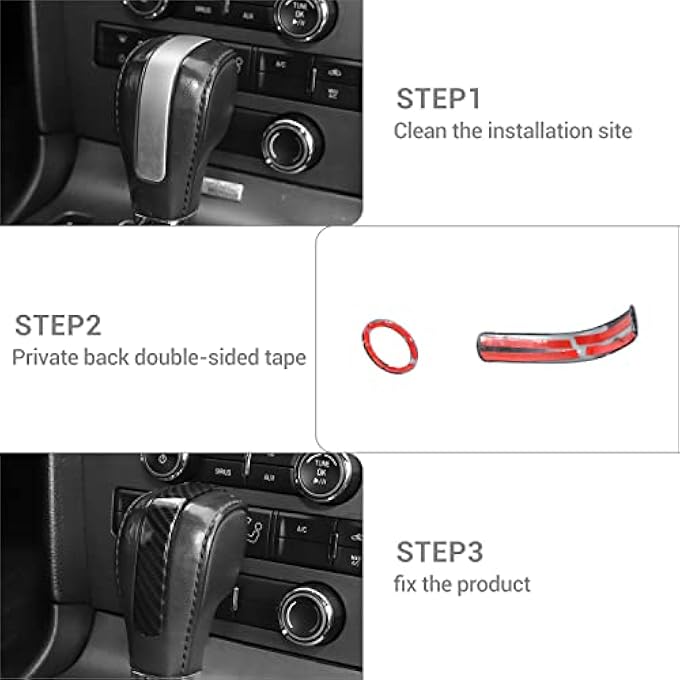 SIRIUS AUX TUNE OK A/C

STEP1
Clean the installation site

STEP2
Private back double-sided tape

SIRIUS AUX TUNE OK A/C

STEP3
fix the product