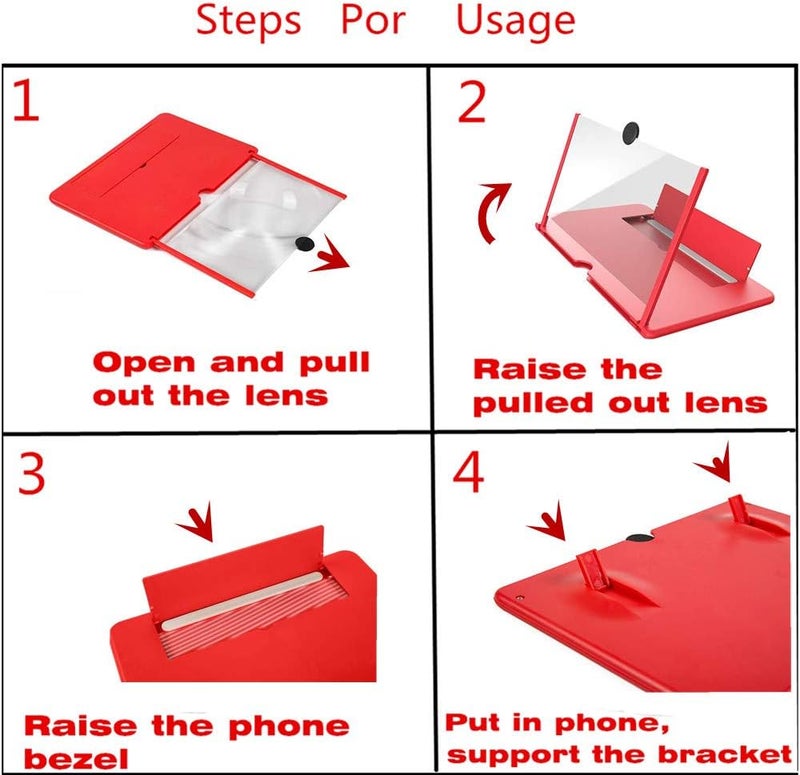 Steps Por Usage

1

Open and pull out the lens

2

Raise the pulled out lens

3

Raise the phone bezel

4

Put in phone, support the bracket