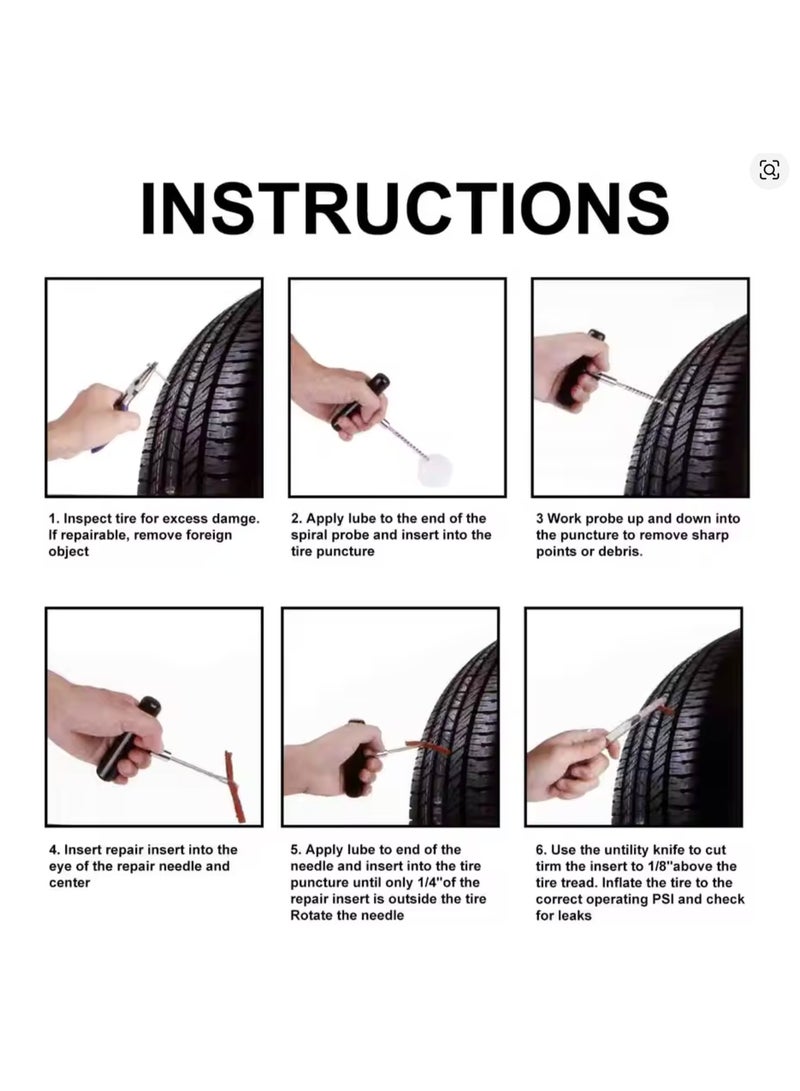 INSTRUCTIONS

1. Inspect tire for excess damge. If repairable, remove foreign object

2. Apply lube to the end of the spiral probe and insert into the tire puncture

3 Work probe up and down into the puncture to remove sharp points or debris.

4. Insert repair insert into the eye of the repair needle and center

5. Apply lube to end of the needle and insert into the tire puncture until only 1/4"of the repair insert is outside the tire Rotate the needle

6. Use the untility knife to cut tirm the insert to 1/8"above the tire tread. Inflate the tire to the correct operating PSI and check for leaks