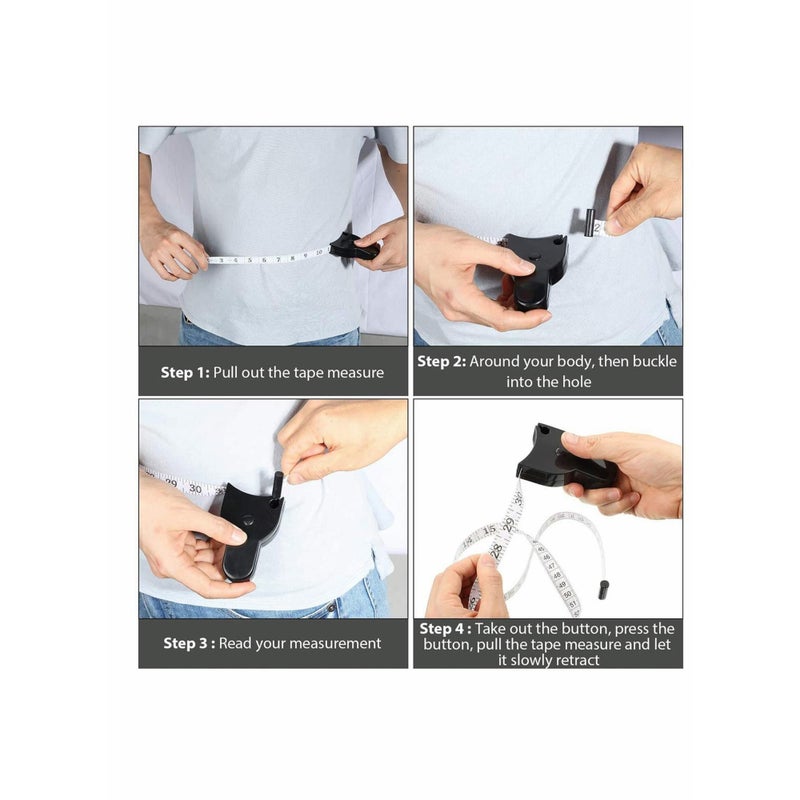 Step 1: Pull out the tape measure

Step 2: Around your body, then buckle into the hole

Step 3 : Read your measurement

Step 4 : Take out the button, press the button, pull the tape measure and let it slowly retract