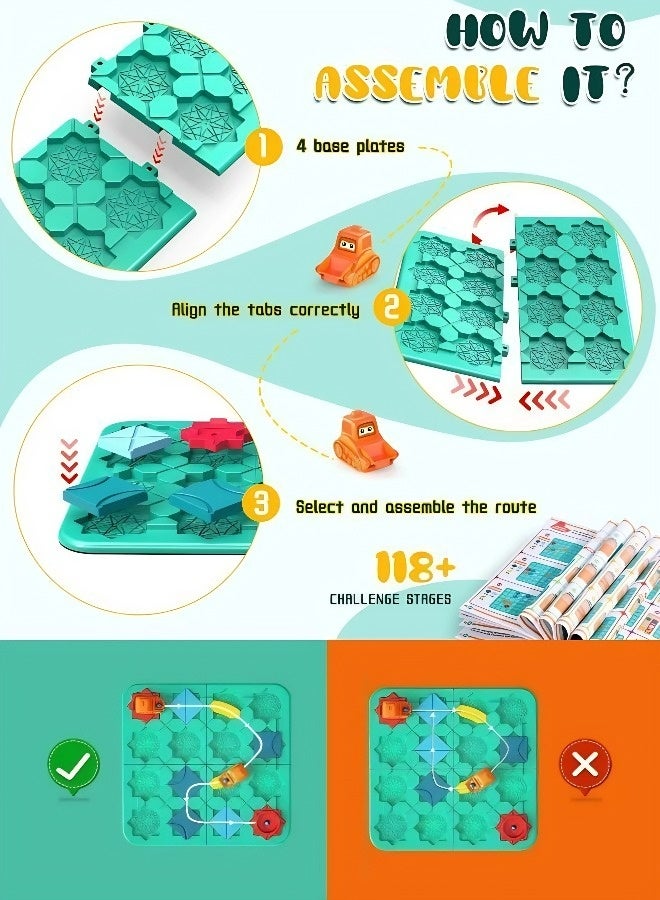 HOW TO ASSEMBLE IT?

1 4 base plates

Align the tabs correctly 2

3 Select and assemble the route

118+
CHALLENGE STAGES