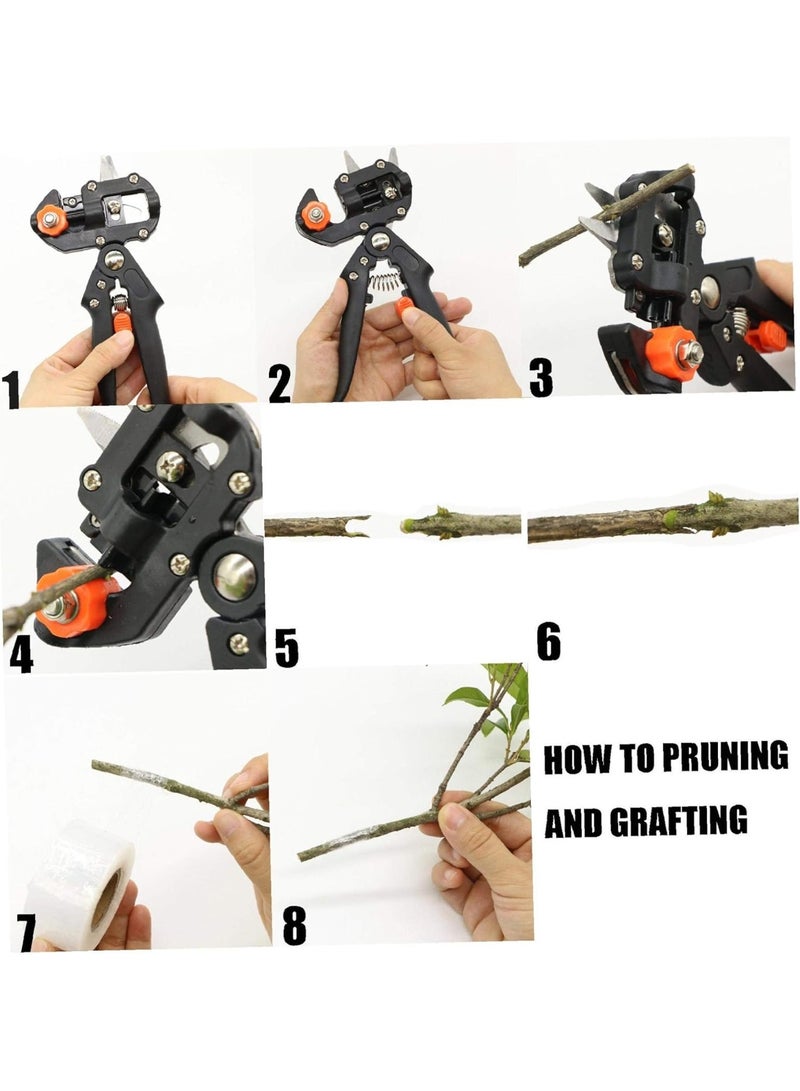 1
2
3
4
5
6
7
8
HOW TO PRUNING AND GRAFTING