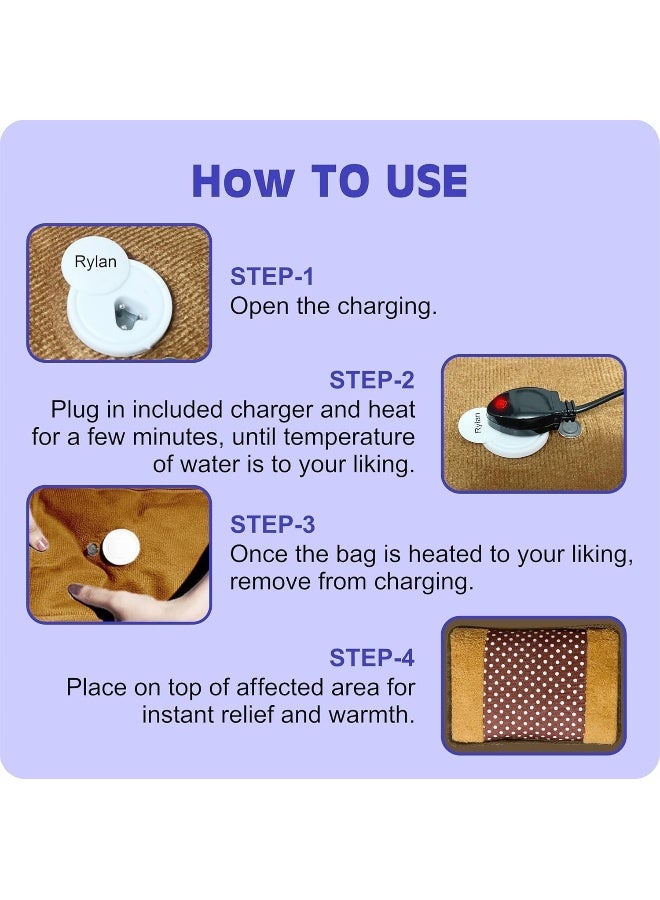 HOW TO USE

Rylan

STEP-1
Open the charging.

STEP-2
Plug in included charger and heat for a few minutes, until temperature of water is to your liking.

Rylan

STEP-3
Once the bag is heated to your liking, remove from charging.

STEP-4
Place on top of affected area for instant relief and warmth.