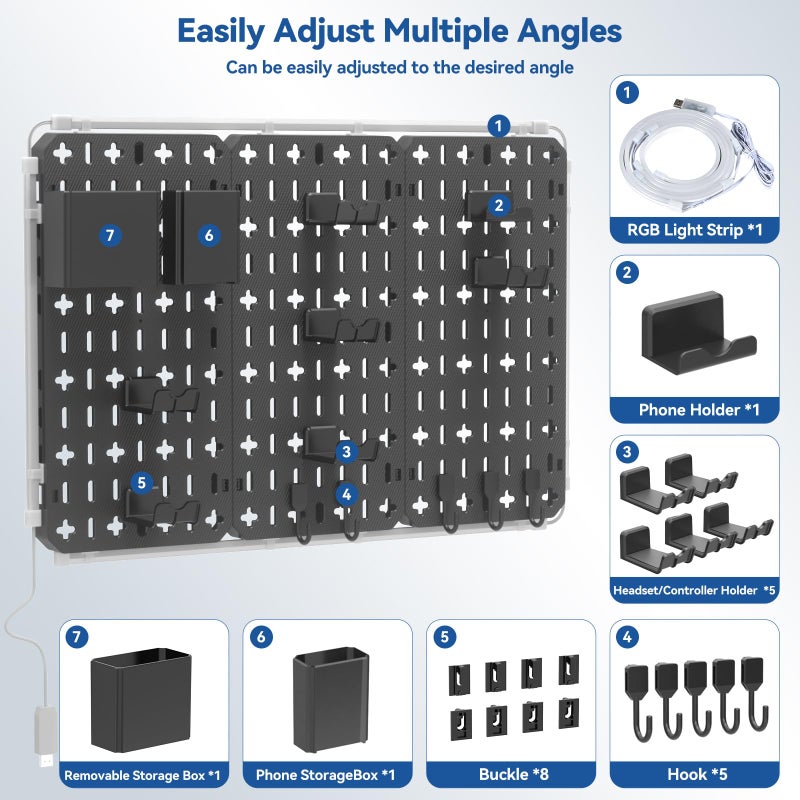 Easily Adjust Multiple Angles

Can be easily adjusted to the desired angle

1

7

6

2

3

5

4

1

RGB Light Strip *1

2

Phone Holder *1

3

Headset/Controller Holder *5

7

Removable Storage Box *1

6

Phone StorageBox *1

5

Buckle *8

4

Hook *5