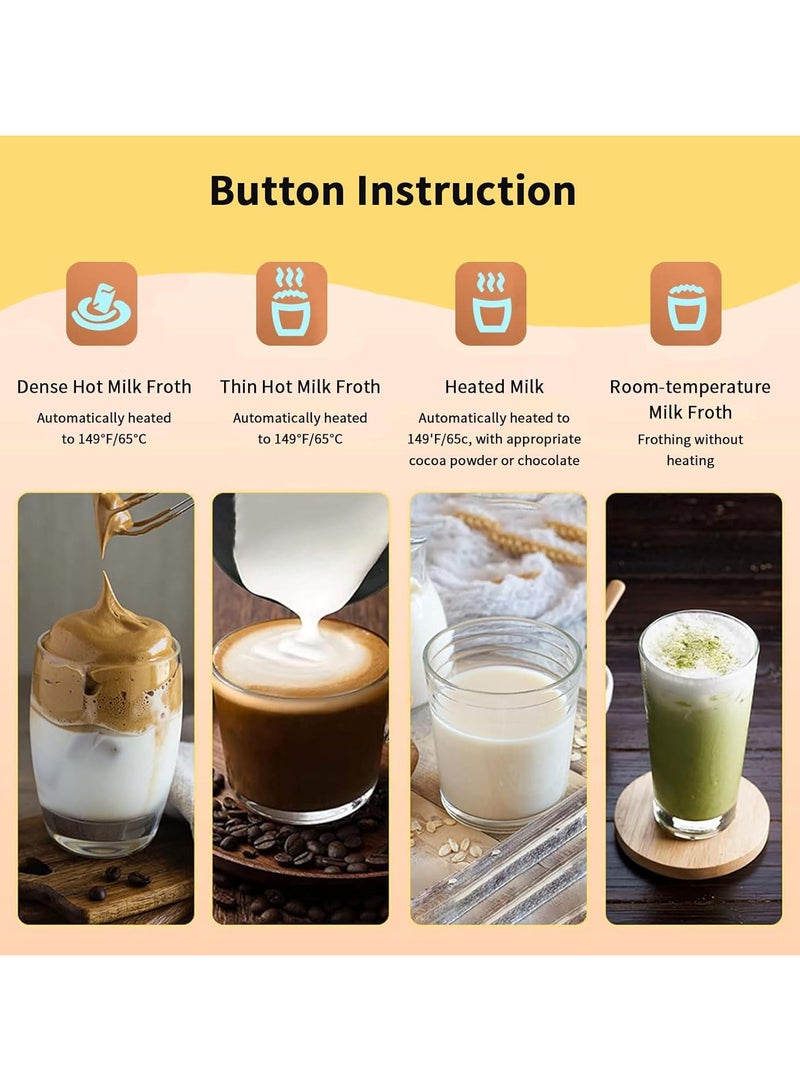 Button Instruction

Dense Hot Milk Froth
Automatically heated to 149°F/65°C

Thin Hot Milk Froth
Automatically heated to 149°F/65°C

Heated Milk
Automatically heated to 149'F/65c, with appropriate cocoa powder or chocolate

Room-temperature Milk Froth
Frothing without heating