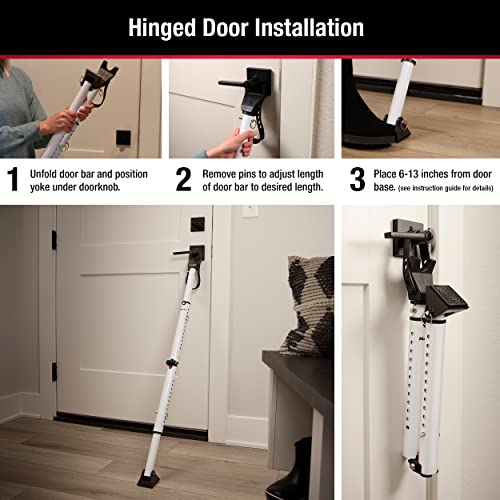 Hinged Door Installation

1 Unfold door bar and position yoke under doorknob.

2 Remove pins to adjust length of door bar to desired length.

3 Place 6-13 inches from door base. (see instruction guide for details)