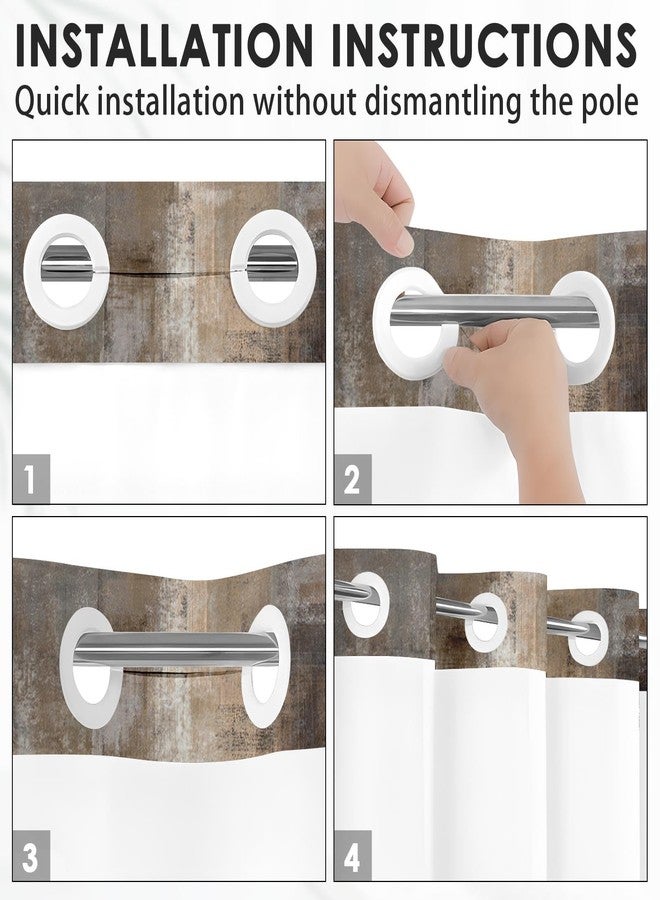 INSTALLATION INSTRUCTIONS
Quick installation without dismantling the pole

1

2

3

4