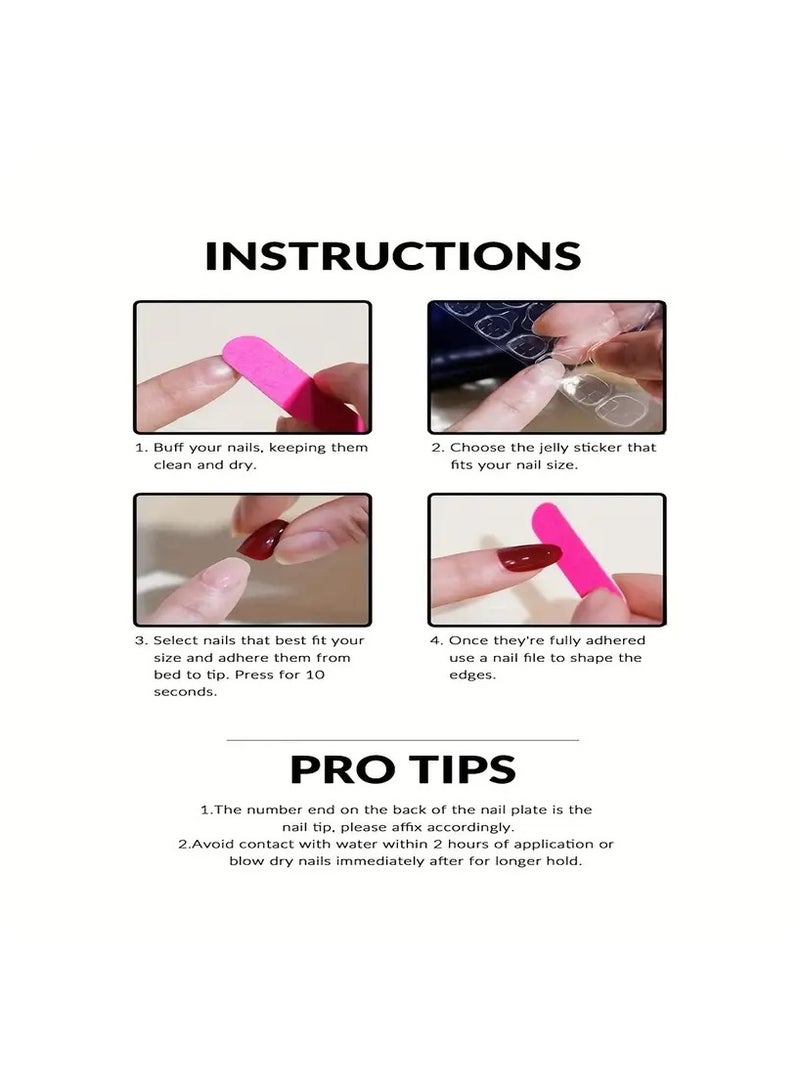 INSTRUCTIONS

1. Buff your nails, keeping them clean and dry.

2. Choose the jelly sticker that fits your nail size.

3. Select nails that best fit your size and adhere them from bed to tip. Press for 10 seconds.

4. Once they're fully adhered use a nail file to shape the edges.

PRO TIPS

1.The number end on the back of the nail plate is the nail tip, please affix accordingly.
2.Avoid contact with water within 2 hours of application or blow dry nails immediately after for longer hold.