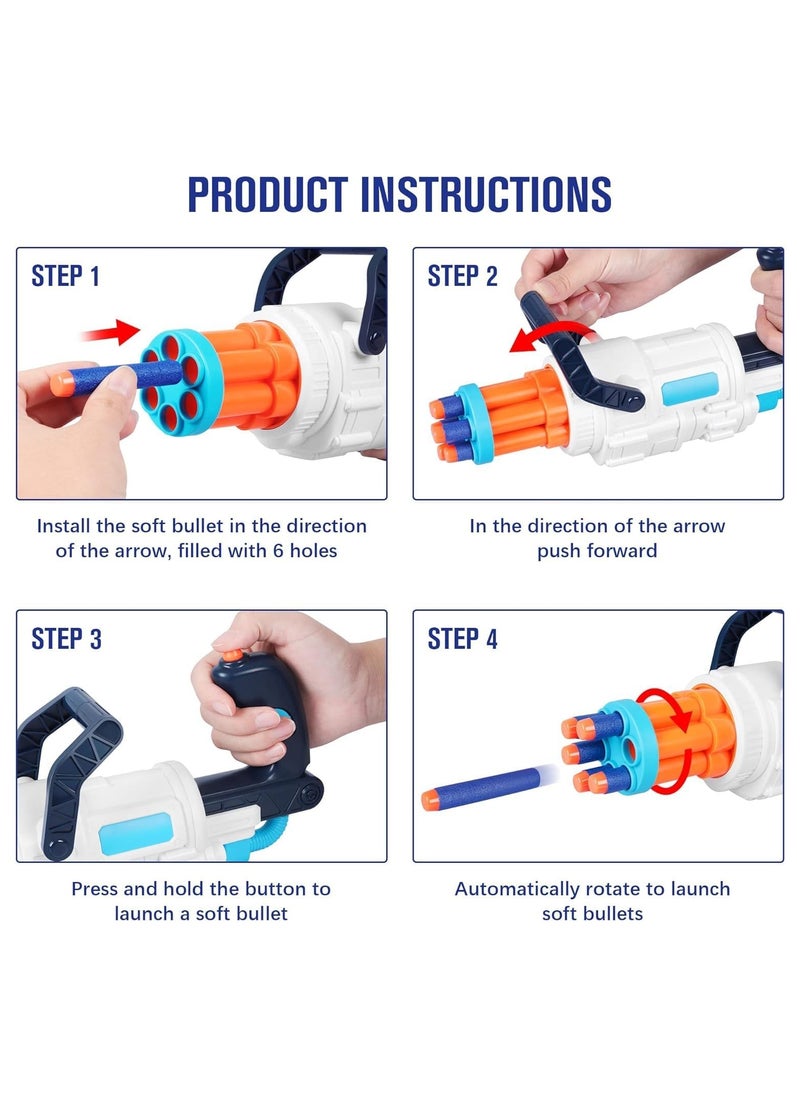 PRODUCT INSTRUCTIONS

STEP 1

Install the soft bullet in the direction of the arrow, filled with 6 holes

STEP 2

In the direction of the arrow push forward

STEP 3

Press and hold the button to launch a soft bullet

STEP 4

Automatically rotate to launch soft bullets