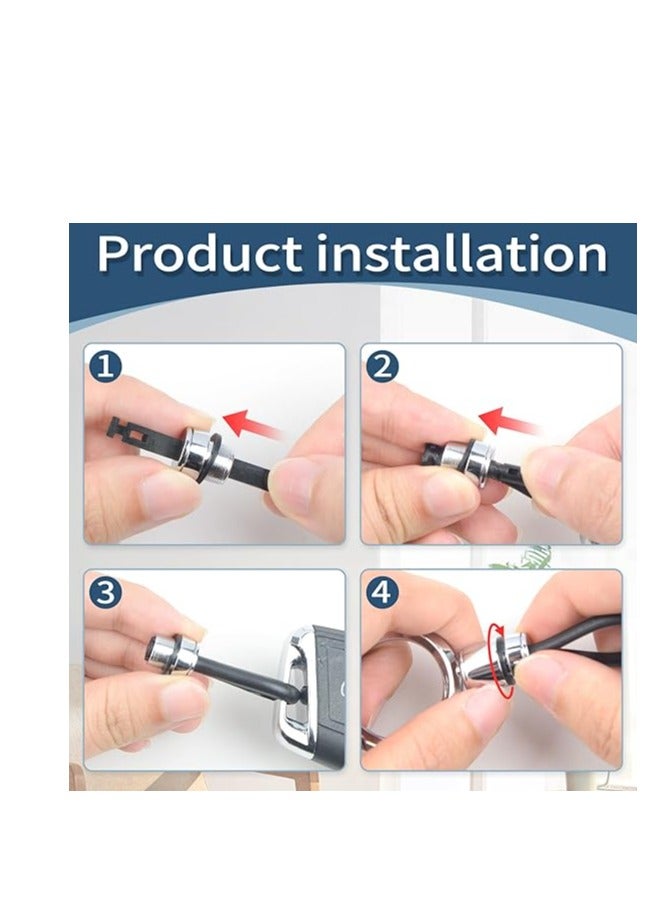 Product installation

1

2

3

4