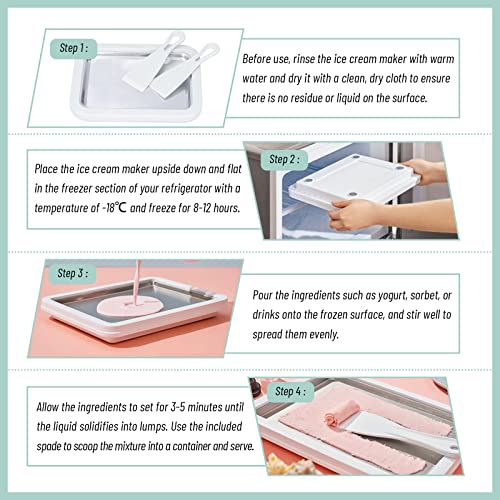 Step 1 :

Before use, rinse the ice cream maker with warm water and dry it with a clean, dry cloth to ensure there is no residue or liquid on the surface.

Step 2 :

Place the ice cream maker upside down and flat in the freezer section of your refrigerator with a temperature of -18℃ and freeze for 8-12 hours.

Step 3 :

Pour the ingredients such as yogurt, sorbet, or drinks onto the frozen surface, and stir well to spread them evenly.

Step 4 :

Allow the ingredients to set for 3-5 minutes until the liquid solidifies into lumps. Use the included spade to scoop the mixture into a container and serve.