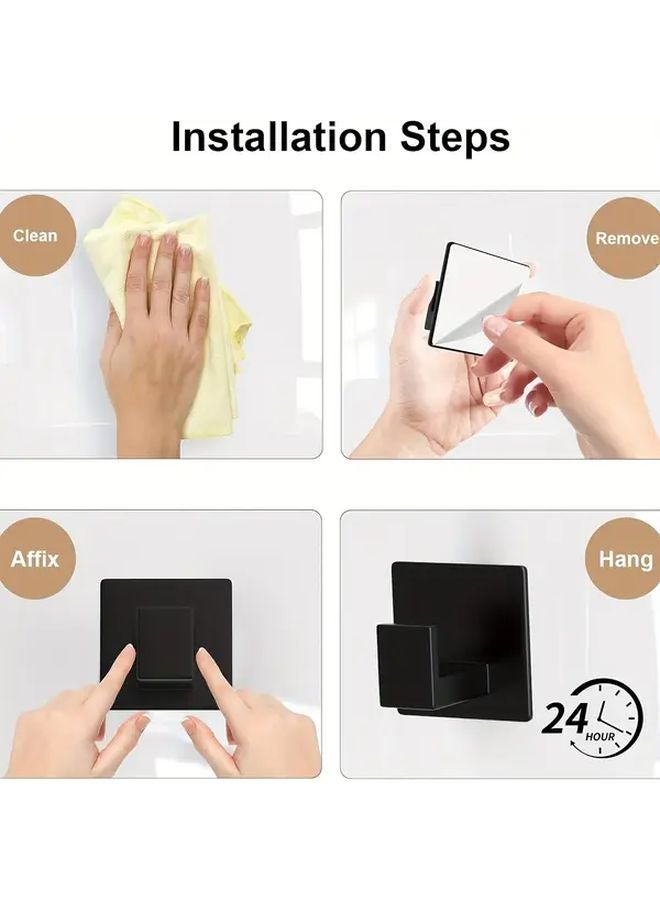 Installation Steps

Clean

Remove

Affix

Hang

24 HOUR