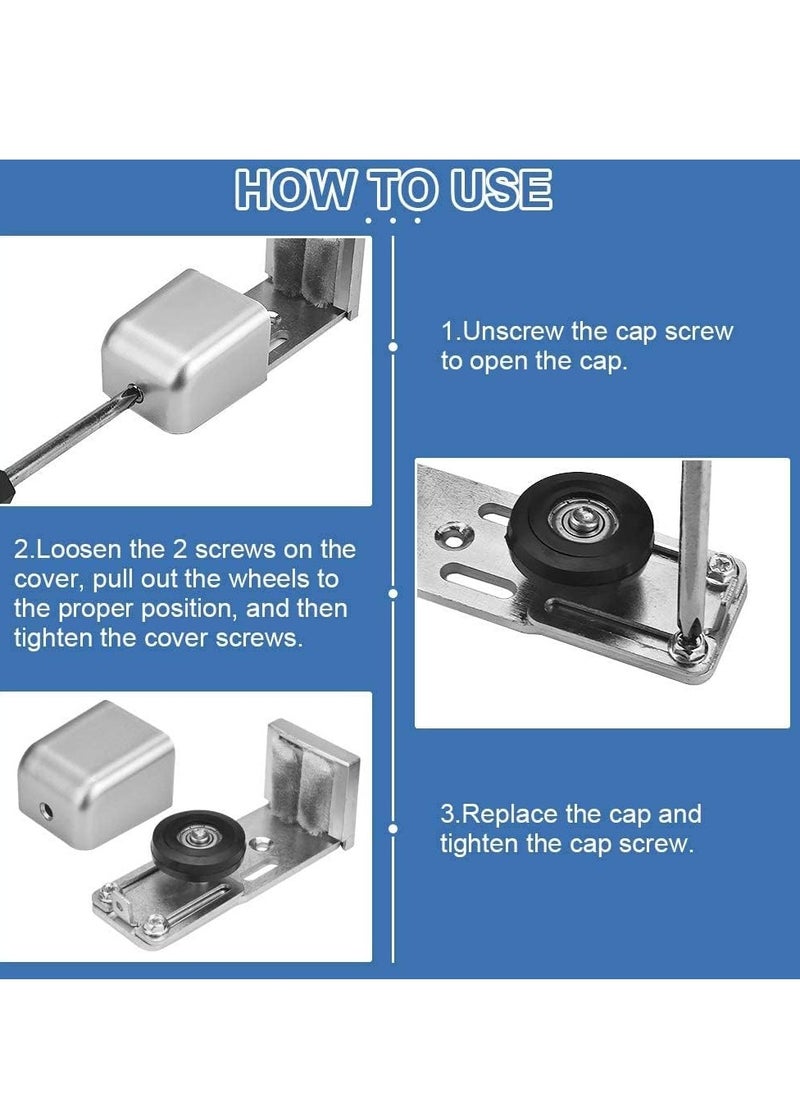 HOW TO USE

1.Unscrew the cap screw to open the cap.

2.Loosen the 2 screws on the cover, pull out the wheels to the proper position, and then tighten the cover screws.

3.Replace the cap and tighten the cap screw.