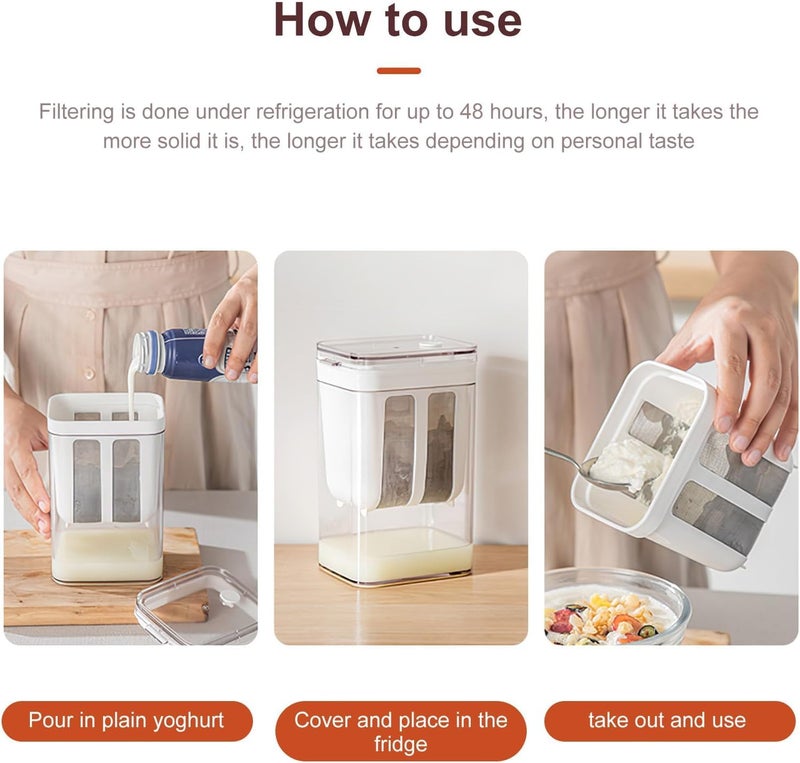 How to use

Filtering is done under refrigeration for up to 48 hours, the longer it takes the more solid it is, the longer it takes depending on personal taste

Pour in plain yoghurt

Cover and place in the fridge

take out and use