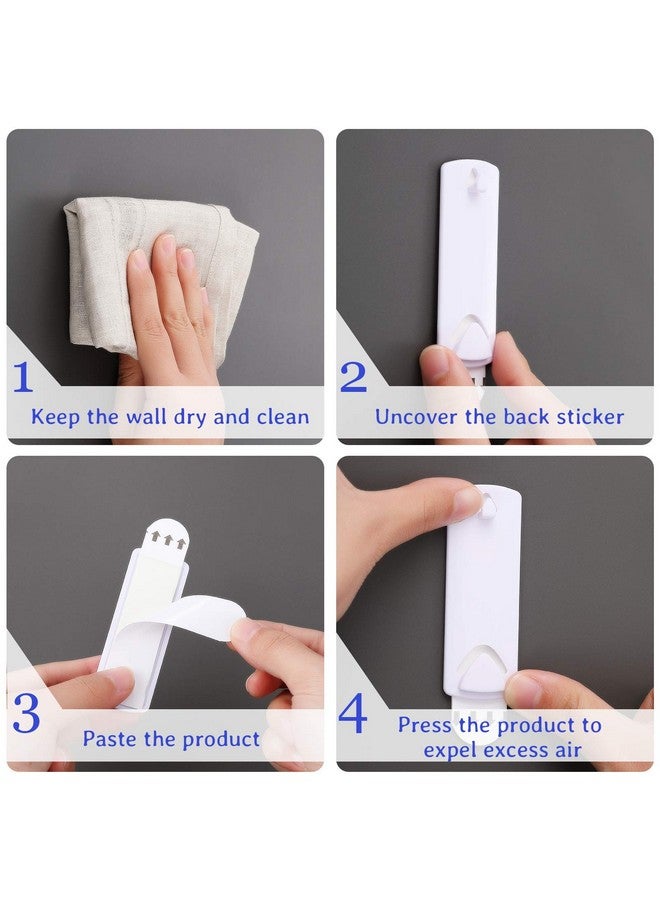 1
Keep the wall dry and clean

2
Uncover the back sticker

3
Paste the product

4
Press the product to expel excess air