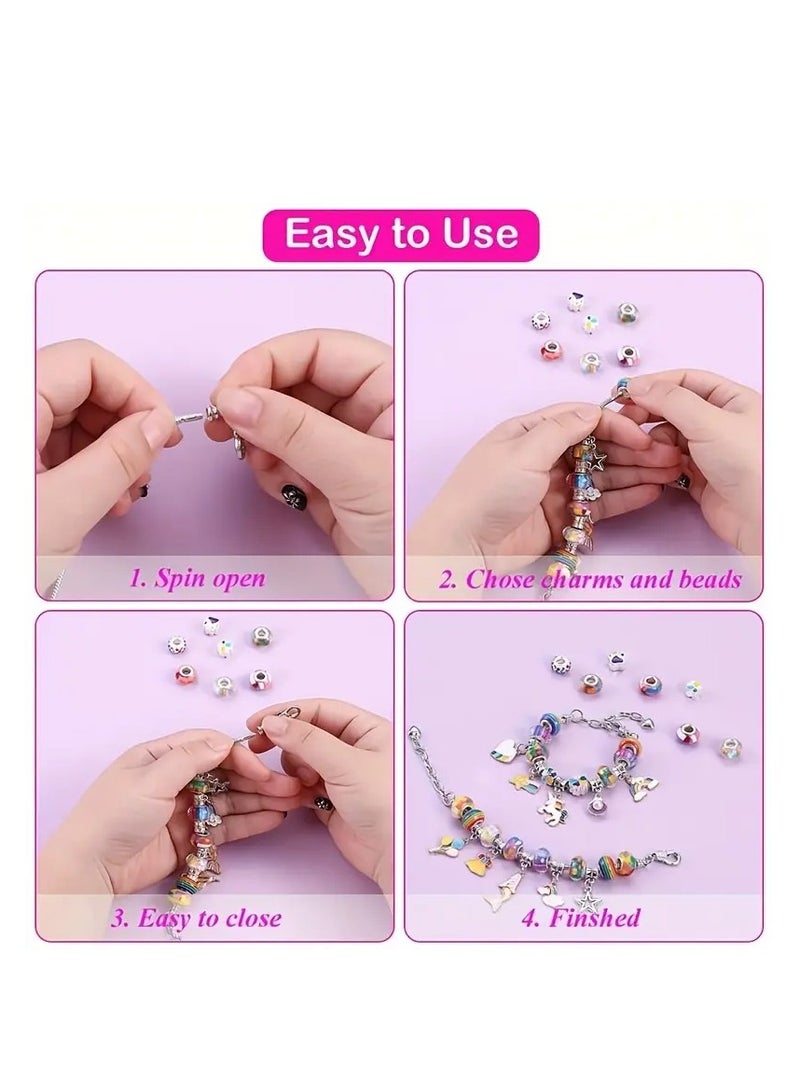 Easy to Use

1. Spin open

2. Chose charms and beads

3. Easy to close

4. Finshed