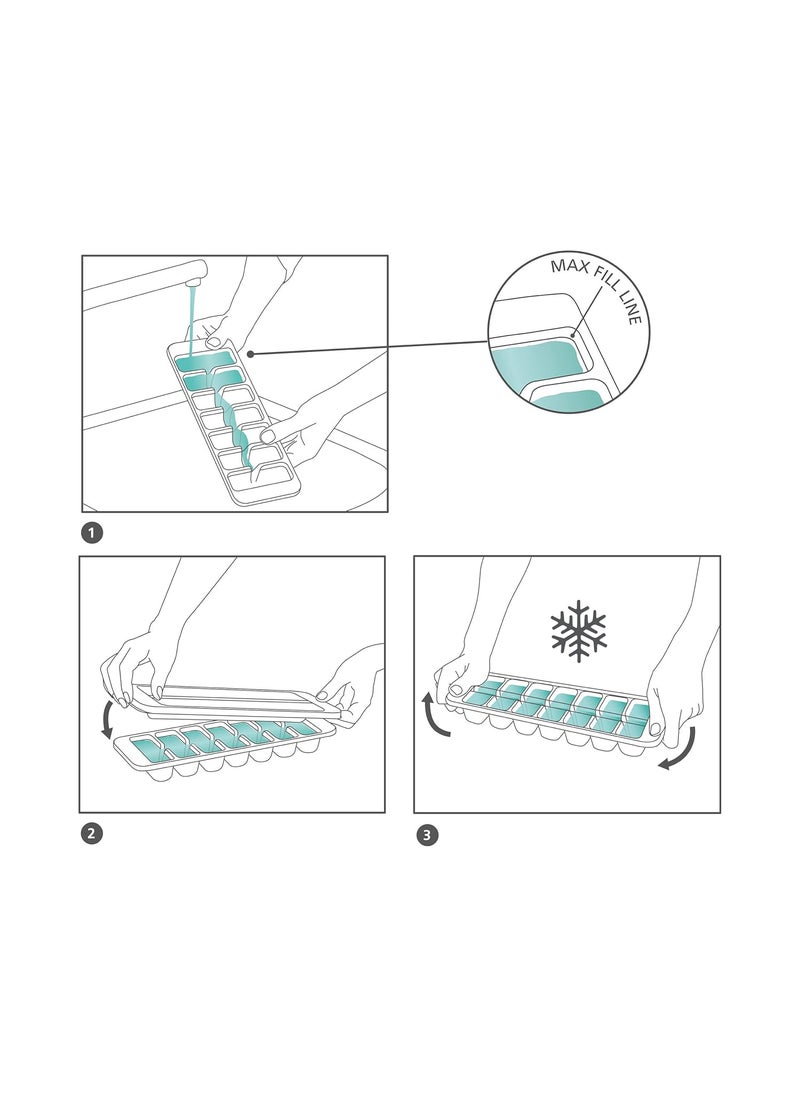 MAX FILL LINE

1

2

3