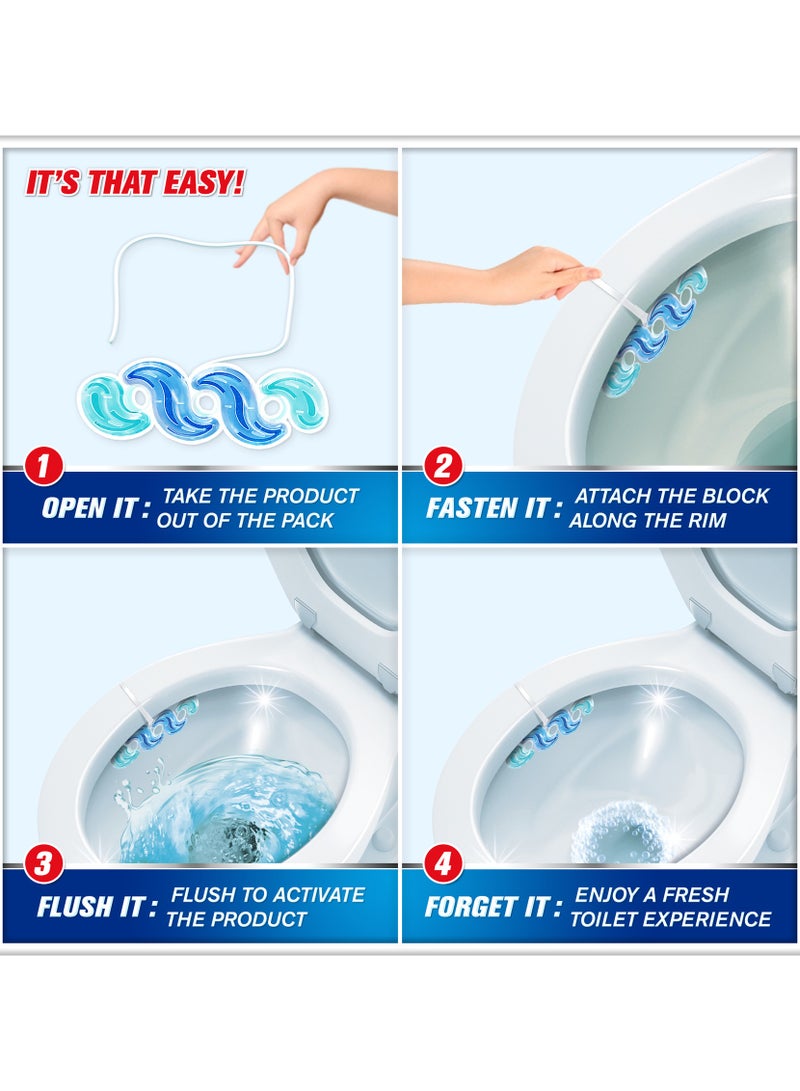 IT'S THAT EASY!

1
OPEN IT : TAKE THE PRODUCT OUT OF THE PACK

2
FASTEN IT : ATTACH THE BLOCK ALONG THE RIM

3
FLUSH IT : FLUSH TO ACTIVATE THE PRODUCT

4
FORGET IT : ENJOY A FRESH TOILET EXPERIENCE