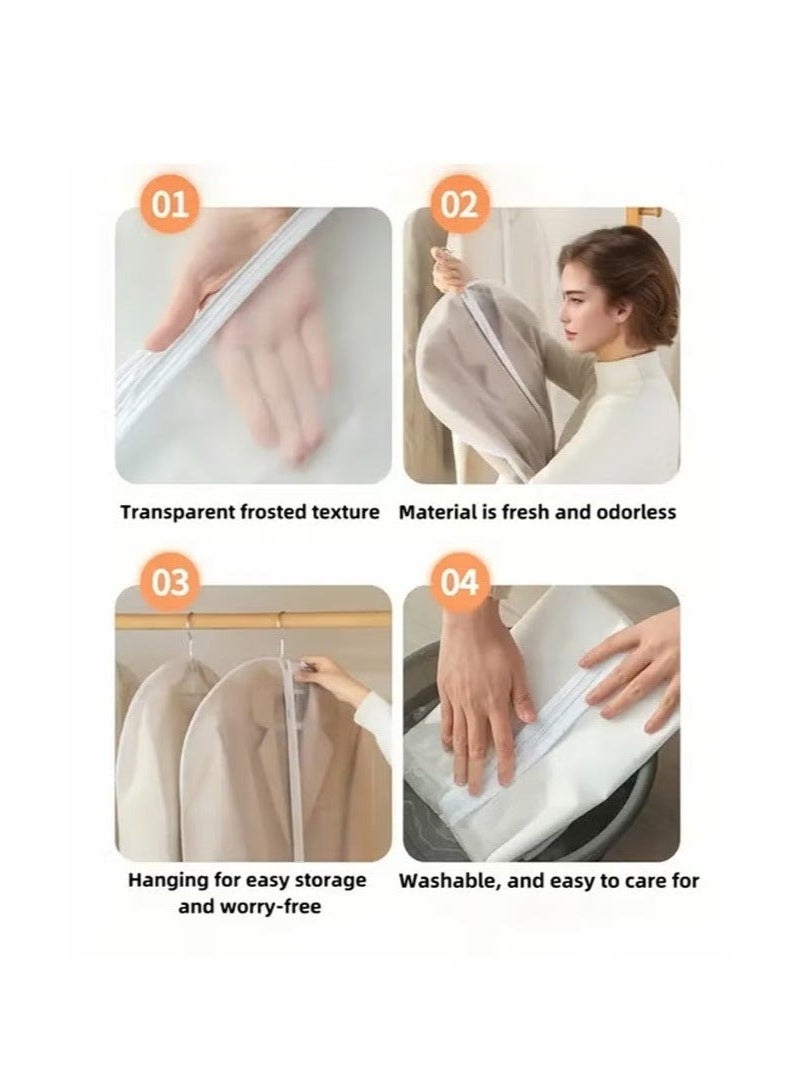 01

Transparent frosted texture

02

Material is fresh and odorless

03

Hanging for easy storage and worry-free

04

Washable, and easy to care for