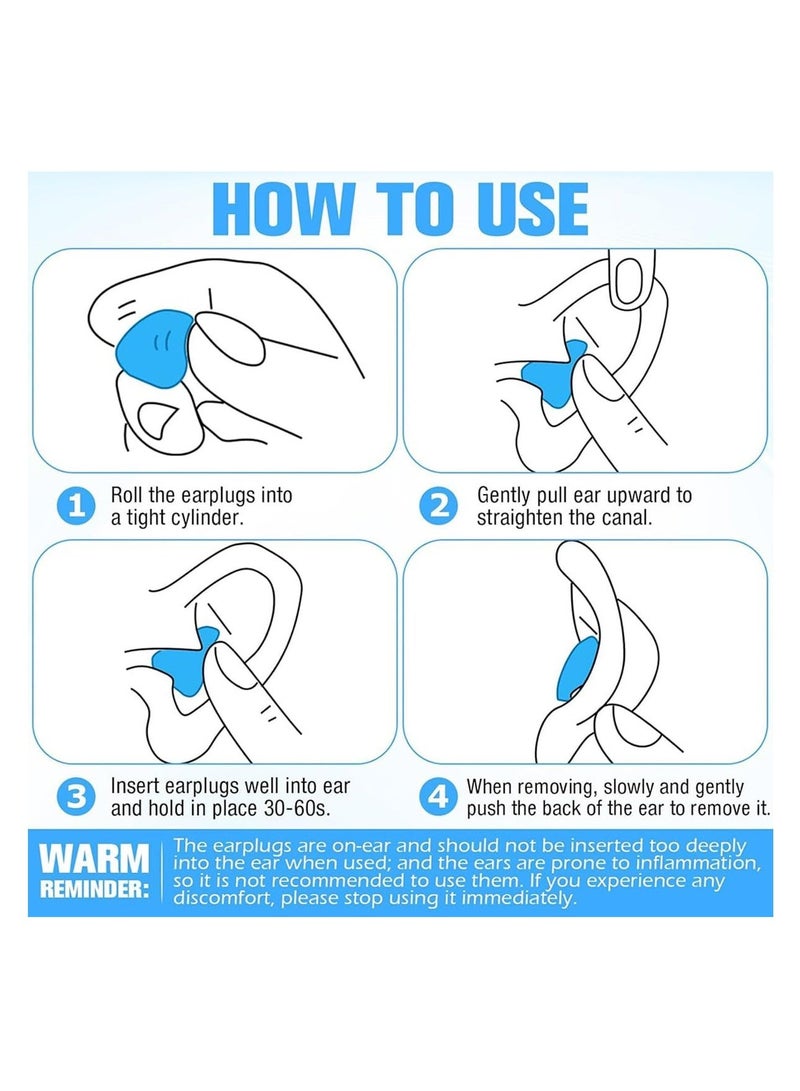 HOW TO USE

1 Roll the earplugs into a tight cylinder.

2 Gently pull ear upward to straighten the canal.

3 Insert earplugs well into ear and hold in place 30-60s.

4 When removing, slowly and gently push the back of the ear to remove it.

WARM REMINDER: The earplugs are on-ear and should not be inserted too deeply into the ear when used; and the ears are prone to inflammation, so it is not recommended to use them. If you experience any discomfort, please stop using it immediately.