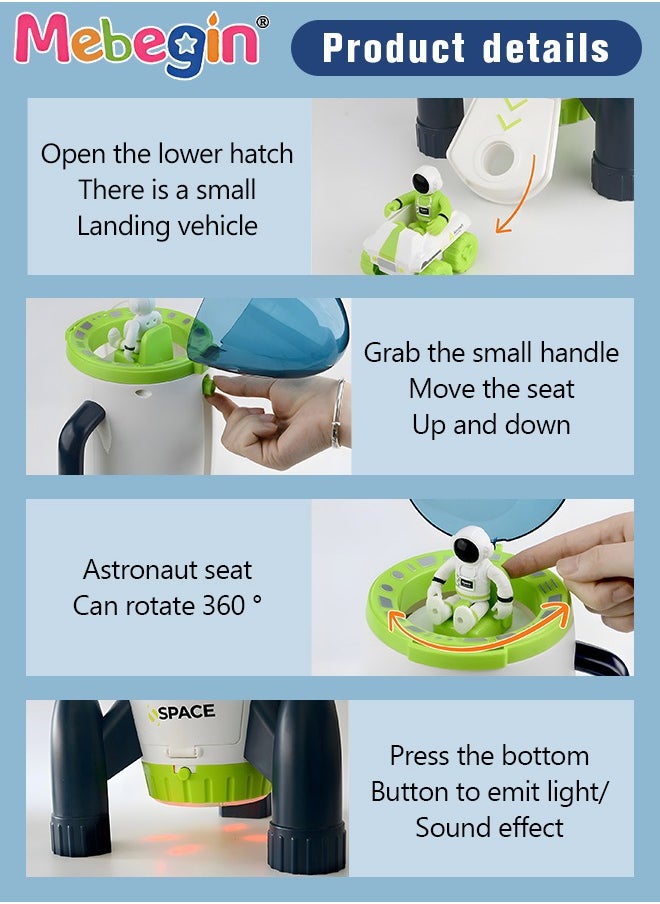 Mebegin®

Product details

Open the lower hatch
There is a small
Landing vehicle

Grab the small handle
Move the seat
Up and down

Astronaut seat
Can rotate 360 °

SPACE

Press the bottom
Button to emit light/
Sound effect