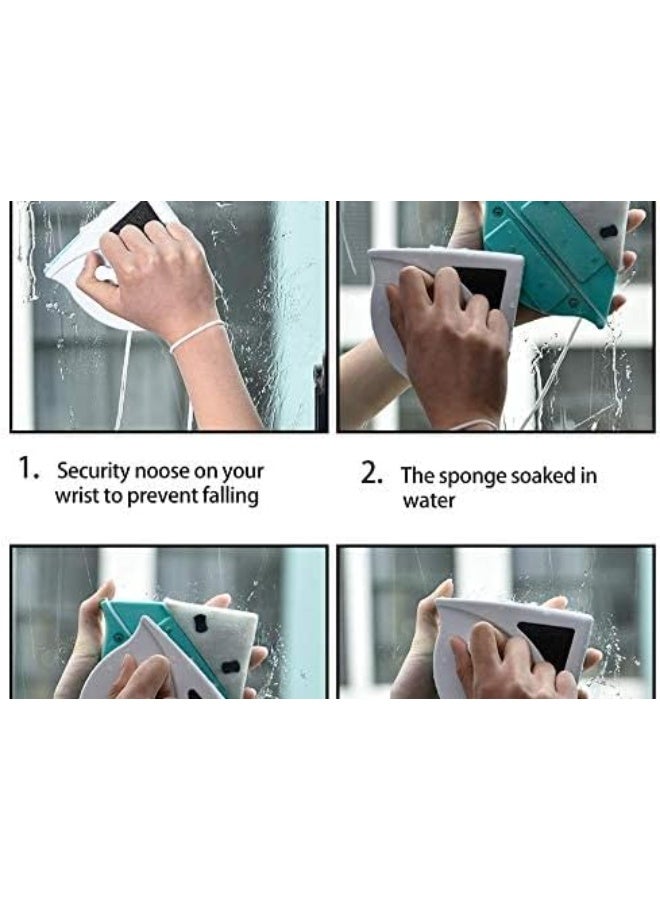 1. Security noose on your wrist to prevent falling

2. The sponge soaked in water