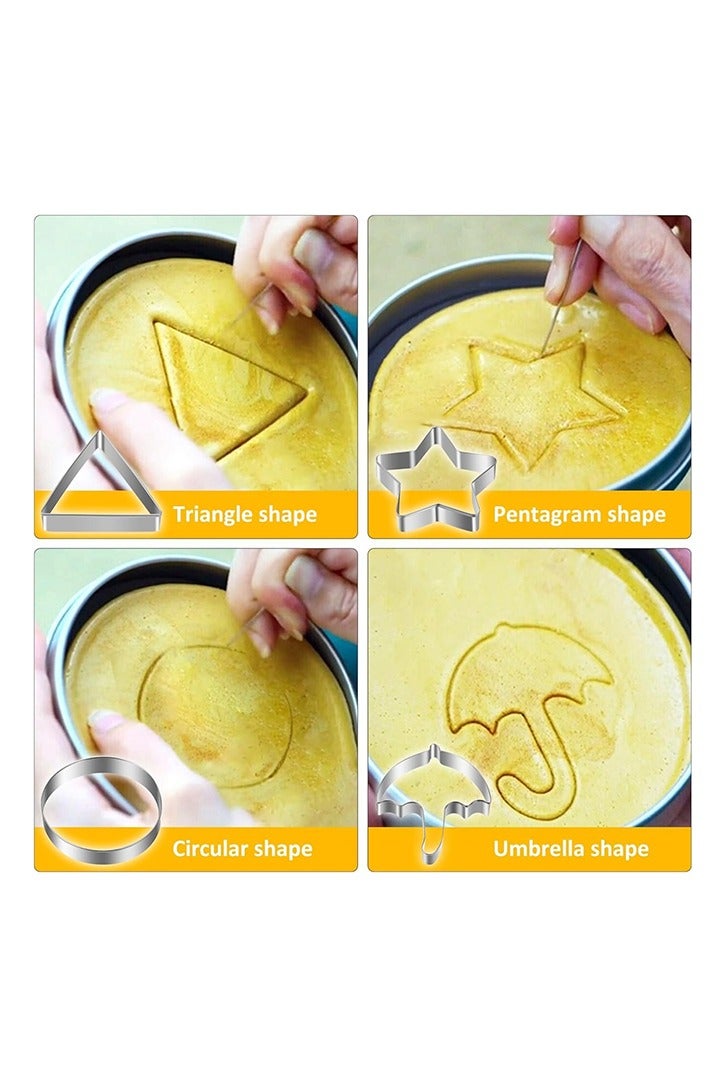 Triangle shape

Pentagram shape

Circular shape

Umbrella shape