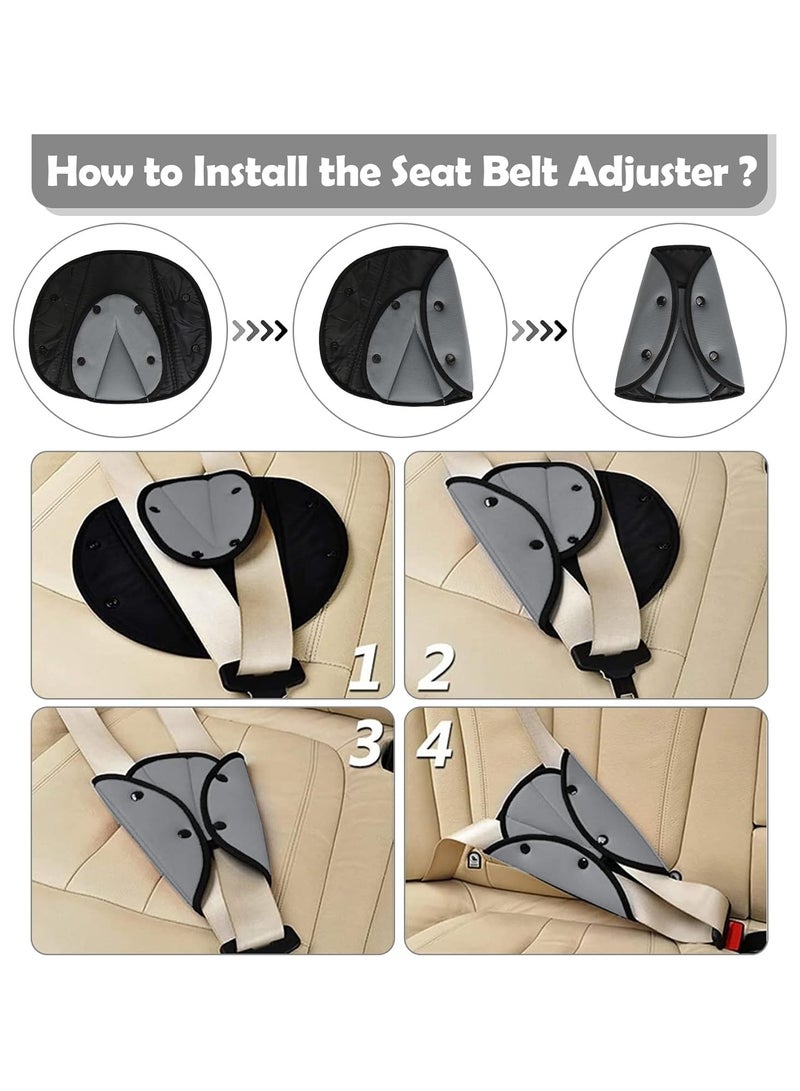 How to Install the Seat Belt Adjuster ?

1

2

3

4